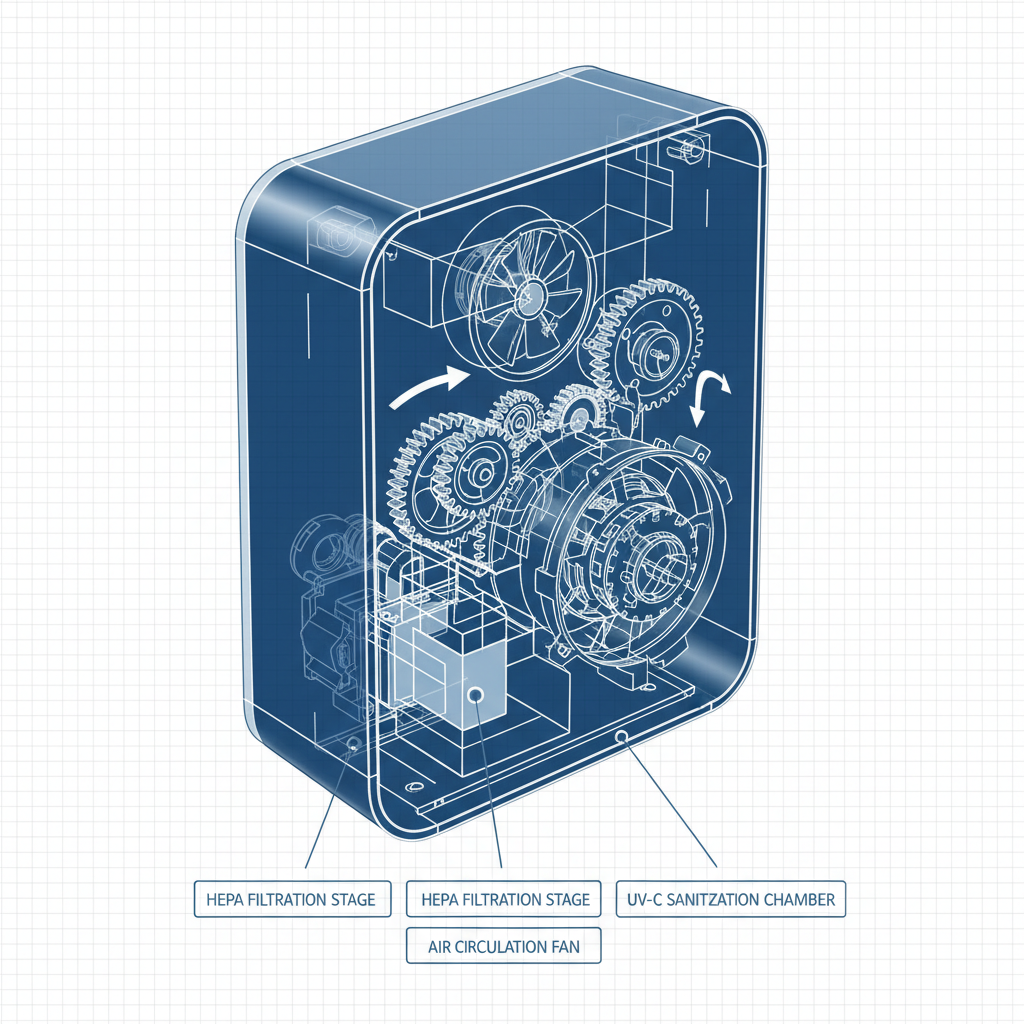 HEPA FILTRATION STAGE

HEPA FILTRATION STAGE

UV-C SANITZATION CHAMBER

AIR CIRCULATION FAN