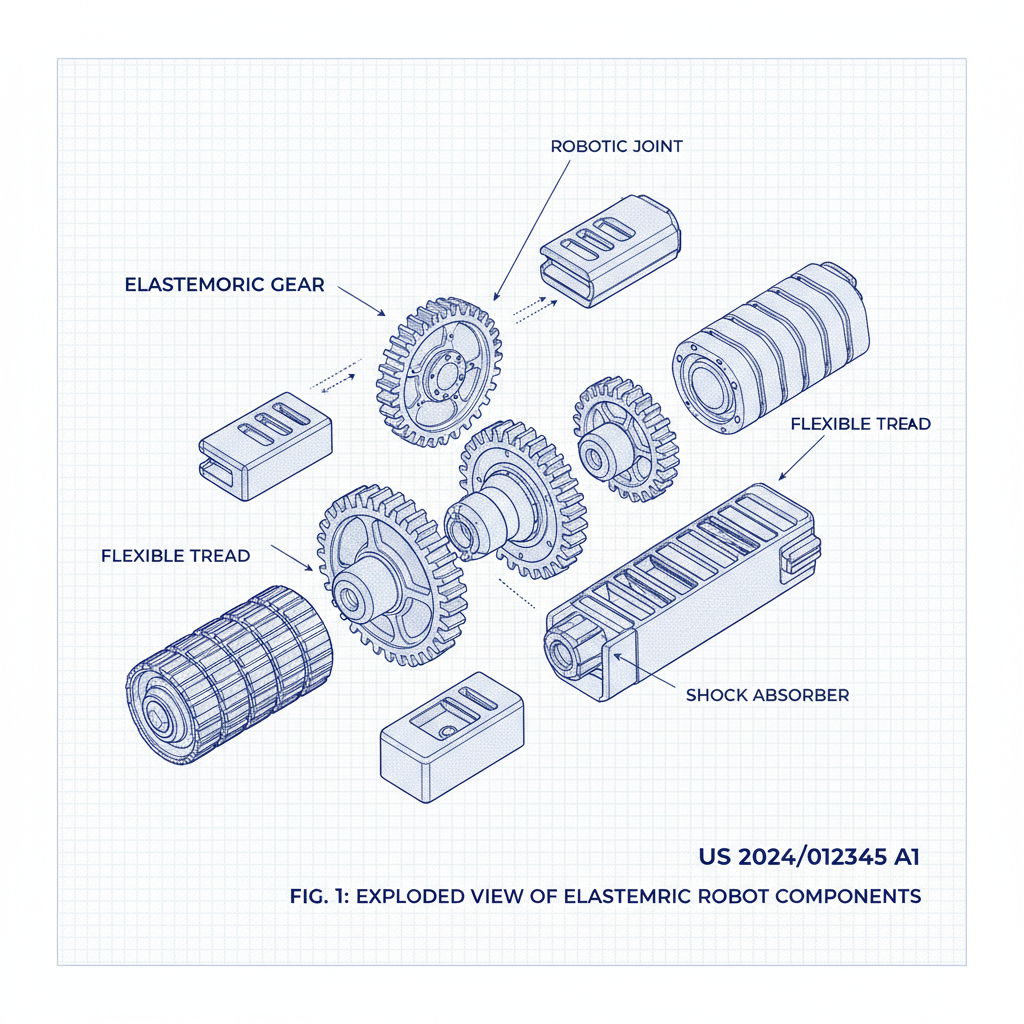 ROBOTIC JOINT

ELASTEMORIC GEAR

FLEXIBLE TREAD

FLEXIBLE TREAD

SHOCK ABSORBER

US 2024/012345 A1

FIG. 1: EXPLODED VIEW OF ELASTEMRIC ROBOT COMPONENTS