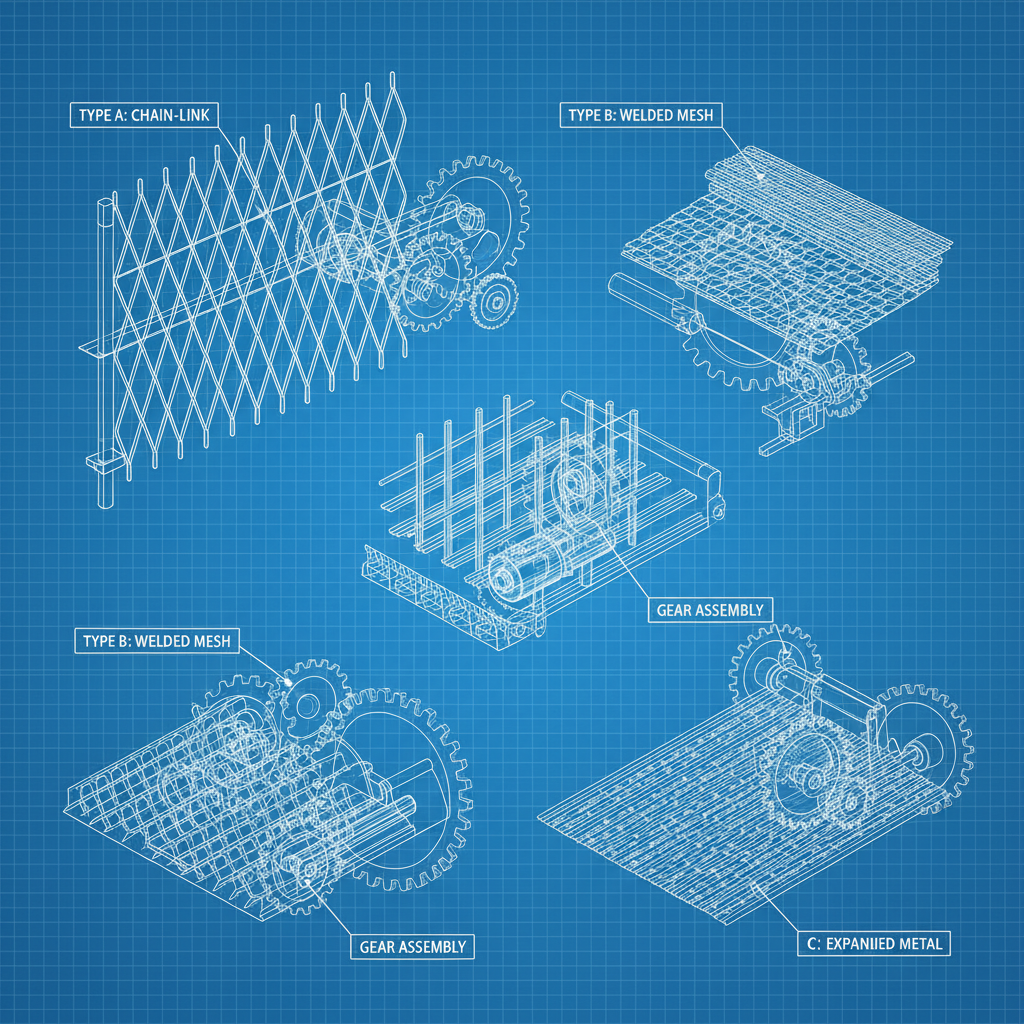 TYPE A: CHAIN-LINK

TYPE B: WELDED MESH

GEAR ASSEMBLY

TYPE B: WELDED MESH

GEAR ASSEMBLY

C: EXPANIIED METAL