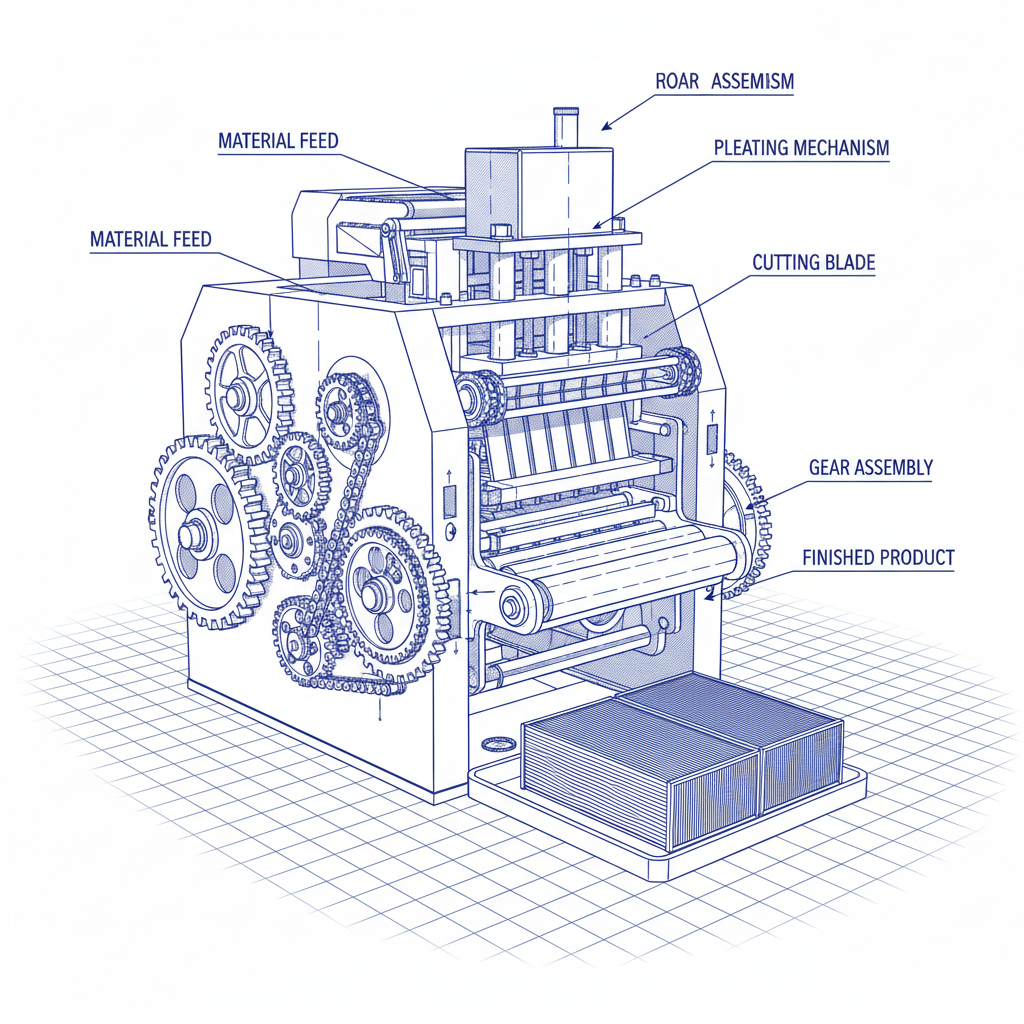 ROAR ASSEMISM

MATERIAL FEED

PLEATING MECHANISM

MATERIAL FEED

CUTTING BLADE

GEAR ASSEMBLY

FINISHED PRODUCT