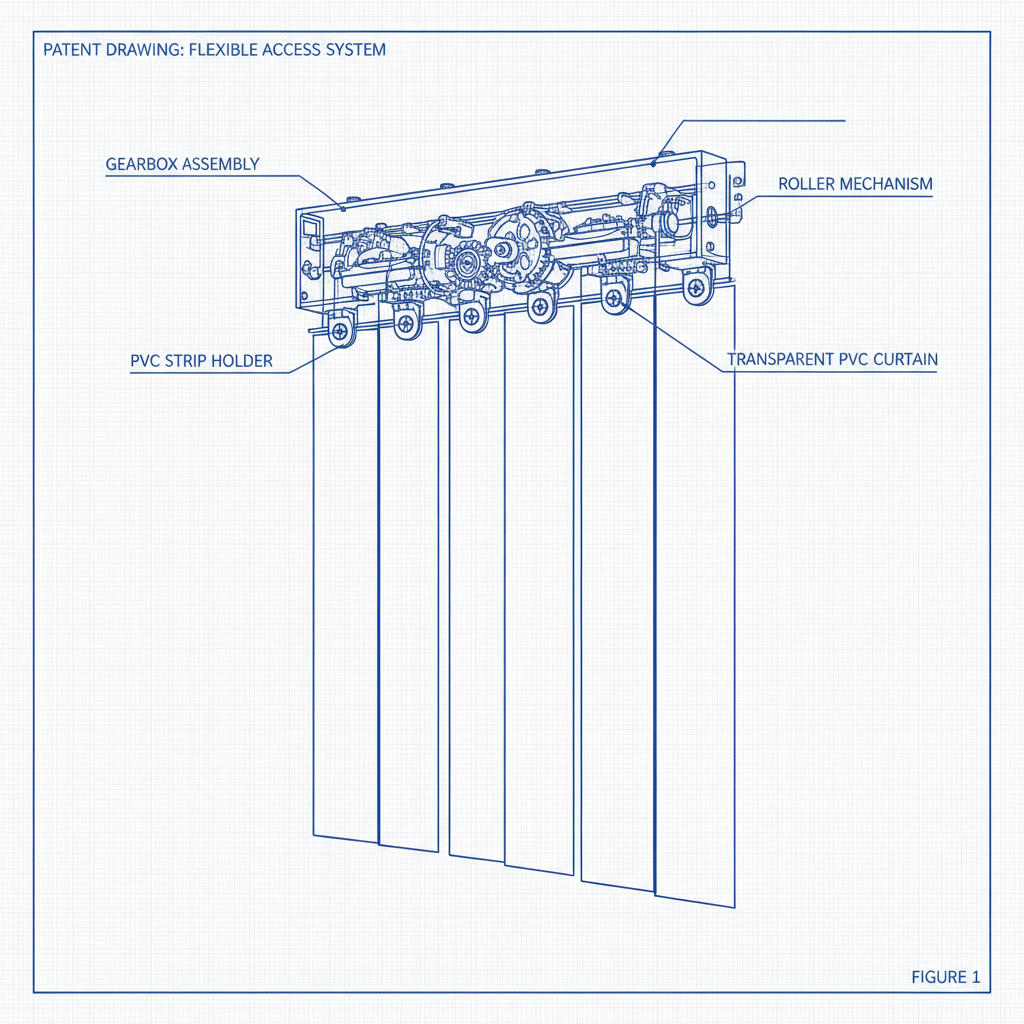 PATENT DRAWING: FLEXIBLE ACCESS SYSTEM

GEARBOX ASSEMBLY

ROLLER MECHANISM

PVC STRIP HOLDER

TRANSPARENT PVC CURTAIN

FIGURE 1