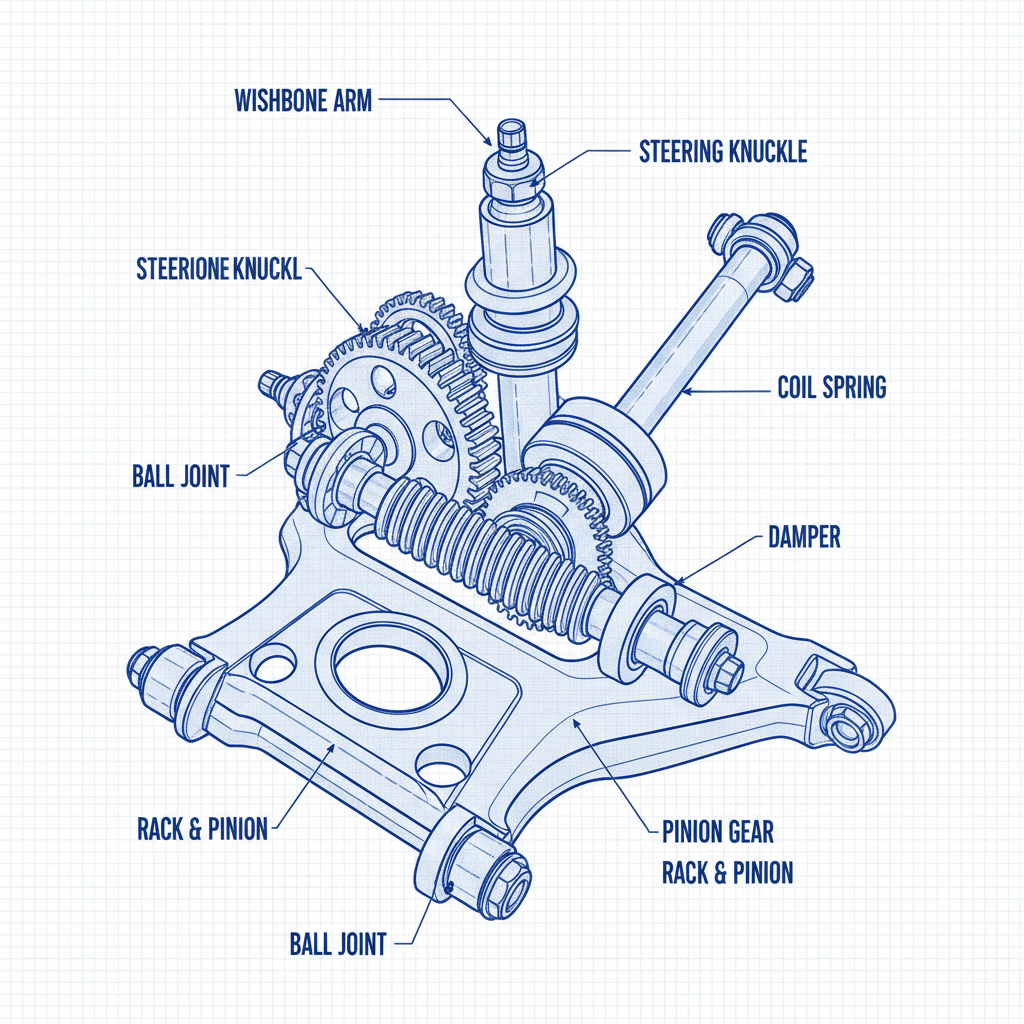 WISHBONE ARM

STEERING KNUCKLE

STEERIONE KNUCKL

COIL SPRING

BALL JOINT

DAMPER

RACK & PINION

PINION GEAR
RACK & PINION

BALL JOINT