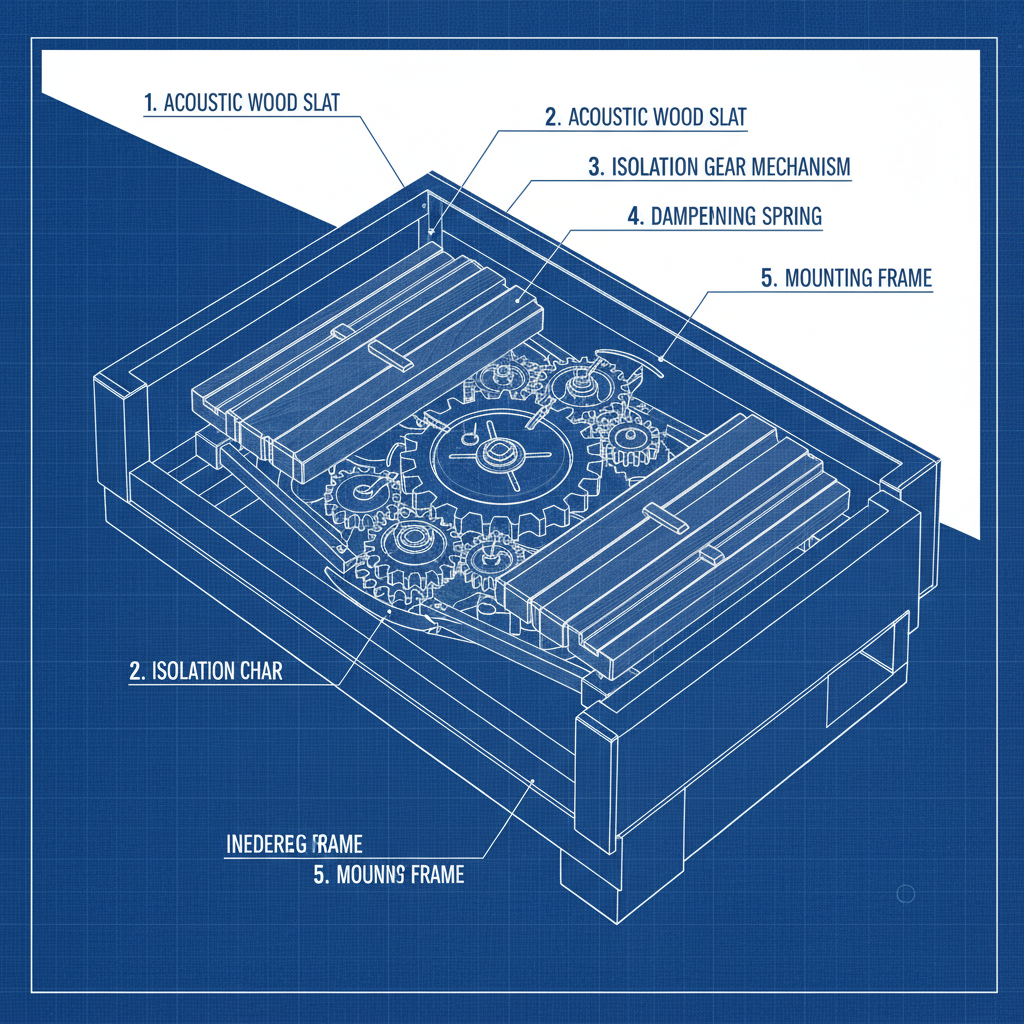 1. ACOUSTIC WOOD SLAT

2. ACOUSTIC WOOD SLAT

3. ISOLATION GEAR MECHANISM

4. DAMPEINING SPRING

5. MOUNTING FRAME

2. ISOLATION CHAR

INEDEREG FRAME

5. MOUNNS FRAME