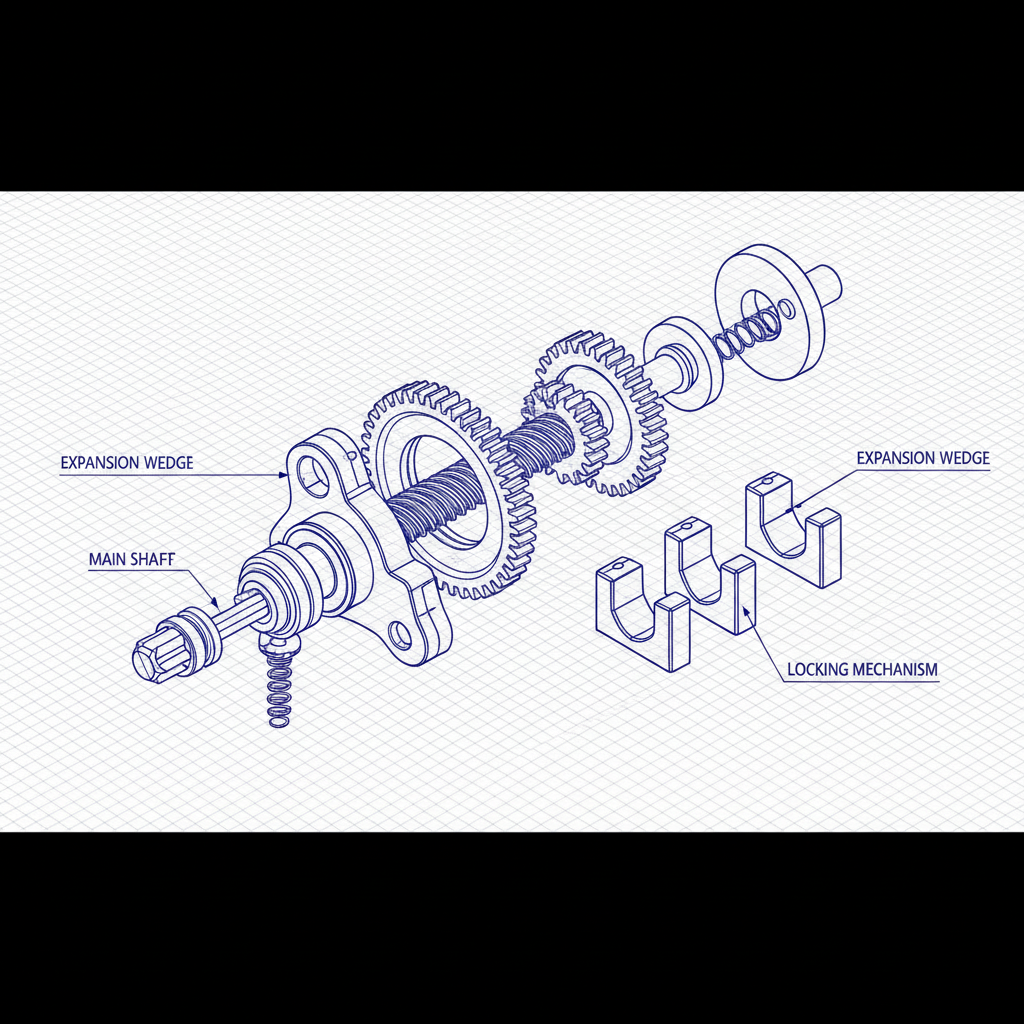 EXPANSION WEDGE

MAIN SHAFT

EXPANSION WEDGE

LOCKING MECHANISM