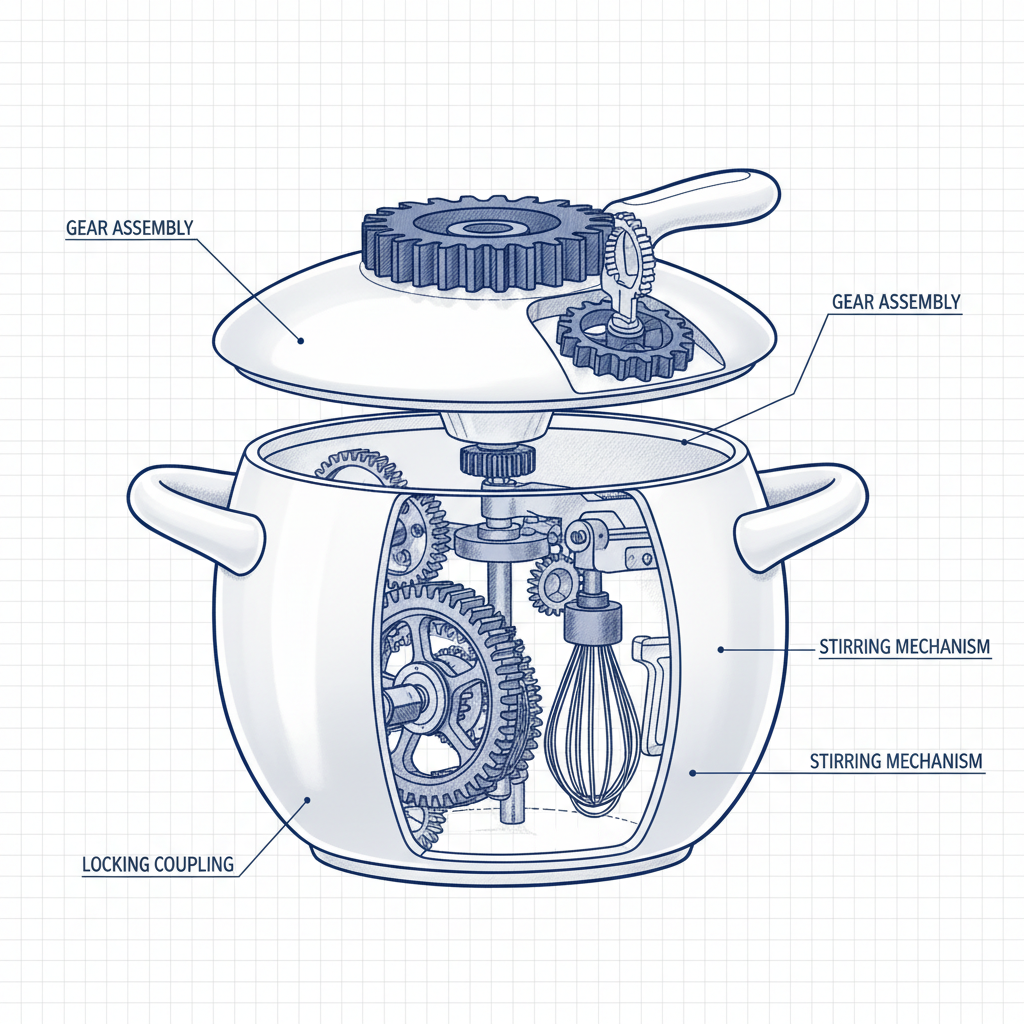 GEAR ASSEMBLY

GEAR ASSEMBLY

STIRRING MECHANISM

STIRRING MECHANISM

LOCKING COUPLING