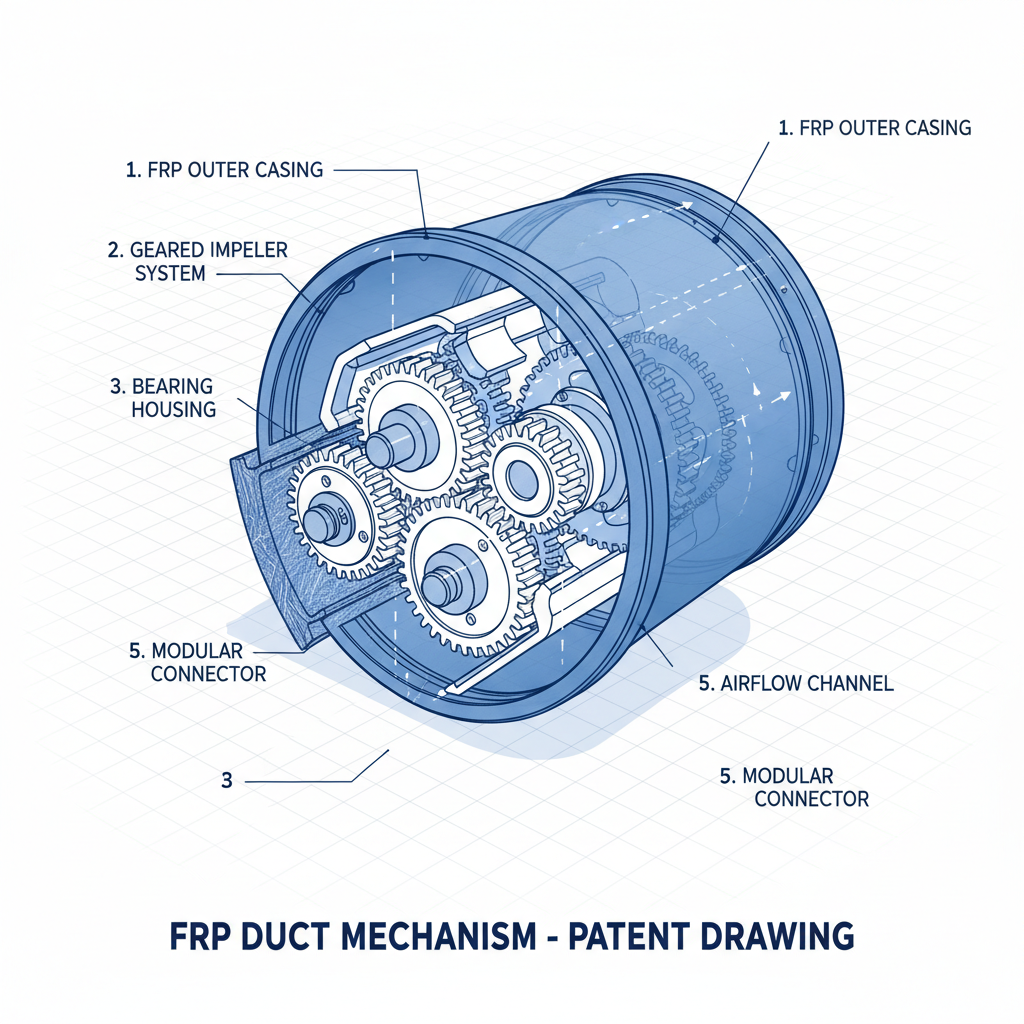 1. FRP OUTER CASING

1. FRP OUTER CASING

2. GEARED IMPELER SYSTEM

3. BEARING HOUSING

5. MODULAR CONNECTOR

5. AIRFLOW CHANNEL

3

5. MODULAR CONNECTOR

FRP DUCT MECHANISM - PATENT DRAWING