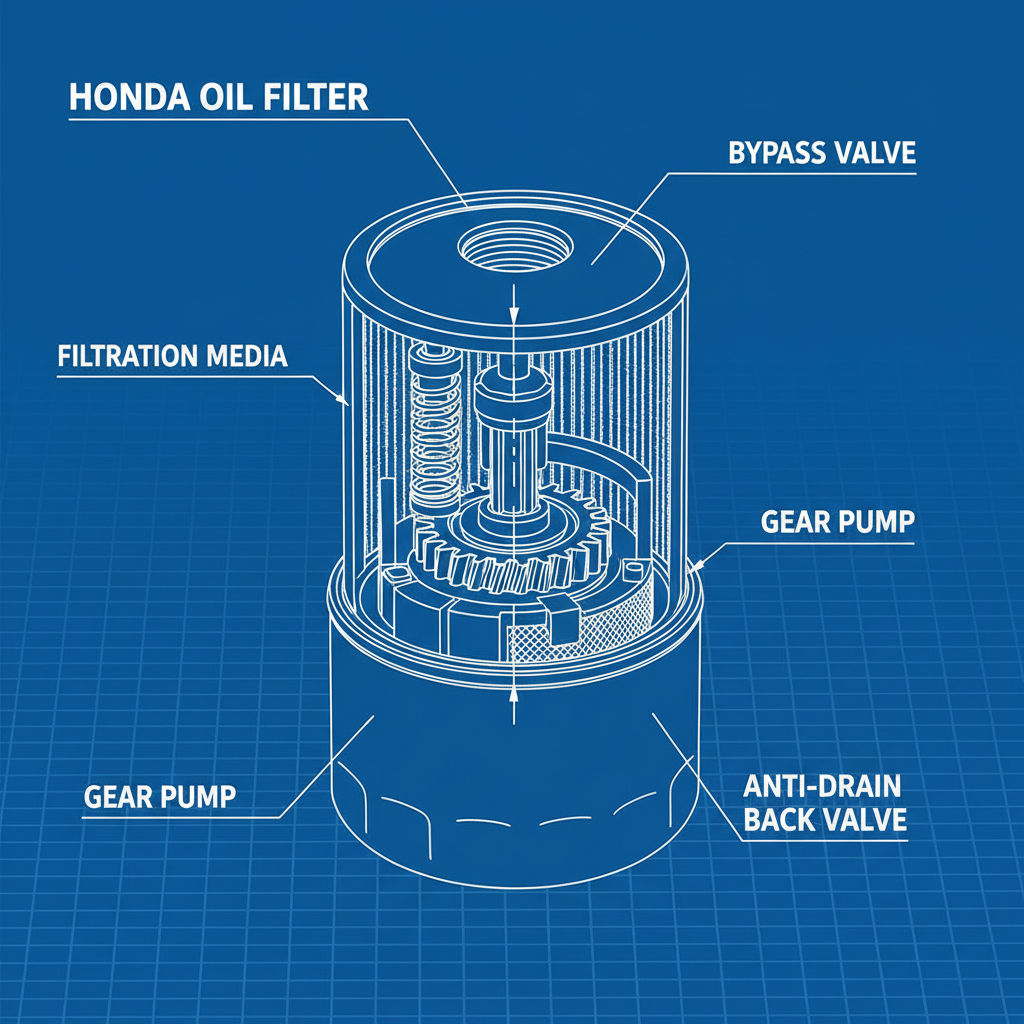 HONDA OIL FILTER

BYPASS VALVE

FILTRATION MEDIA

GEAR PUMP

GEAR PUMP

ANTI-DRAIN BACK VALVE