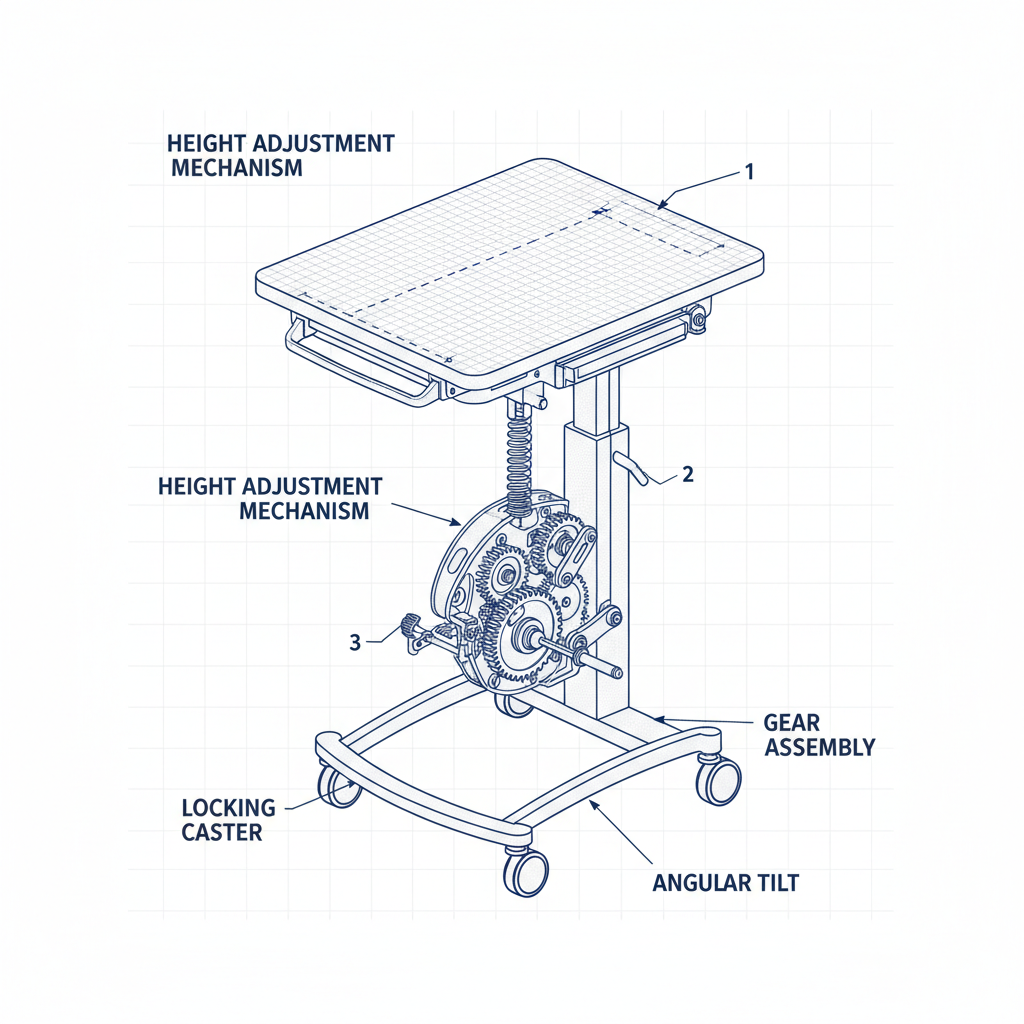 HEIGHT ADJUSTMENT MECHANISM

1

HEIGHT ADJUSTMENT MECHANISM

2

3

GEAR ASSEMBLY

LOCKING CASTER

ANGULAR TILT