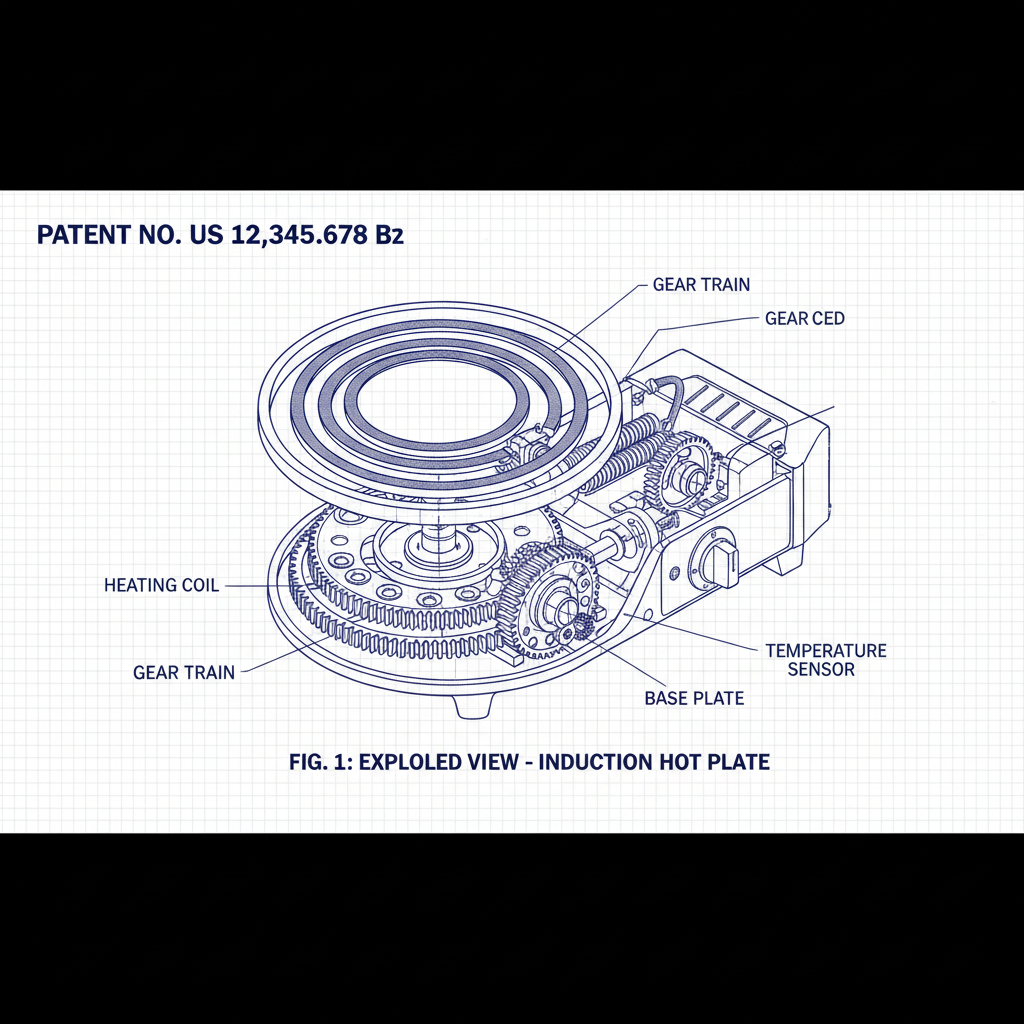 PATENT NO. US 12,345.678 Bz

GEAR TRAIN

GEAR CED

HEATING COIL

GEAR TRAIN

TEMPERATURE SENSOR

BASE PLATE

FIG. 1: EXPLOLED VIEW - INDUCTION HOT PLATE