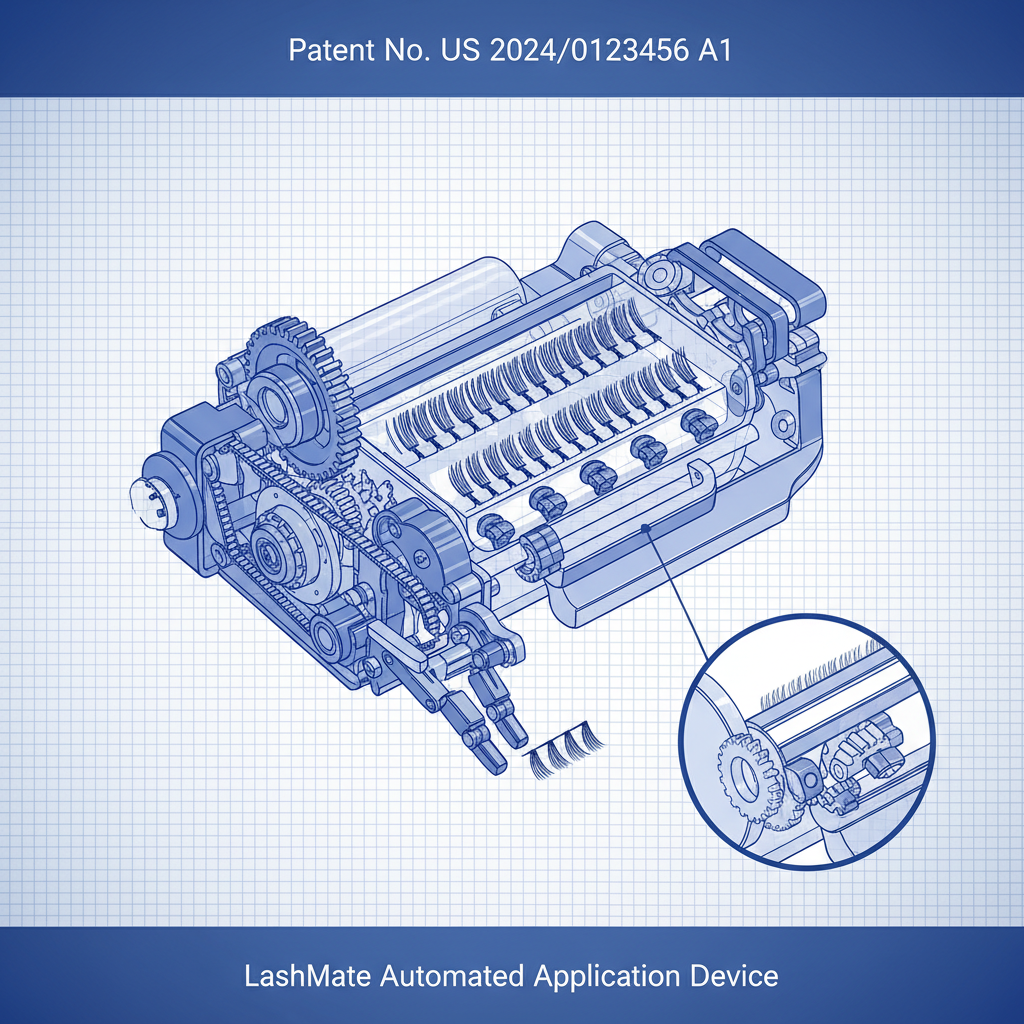 Patent No. US 2024/0123456 A1

LashMate Automated Application Device