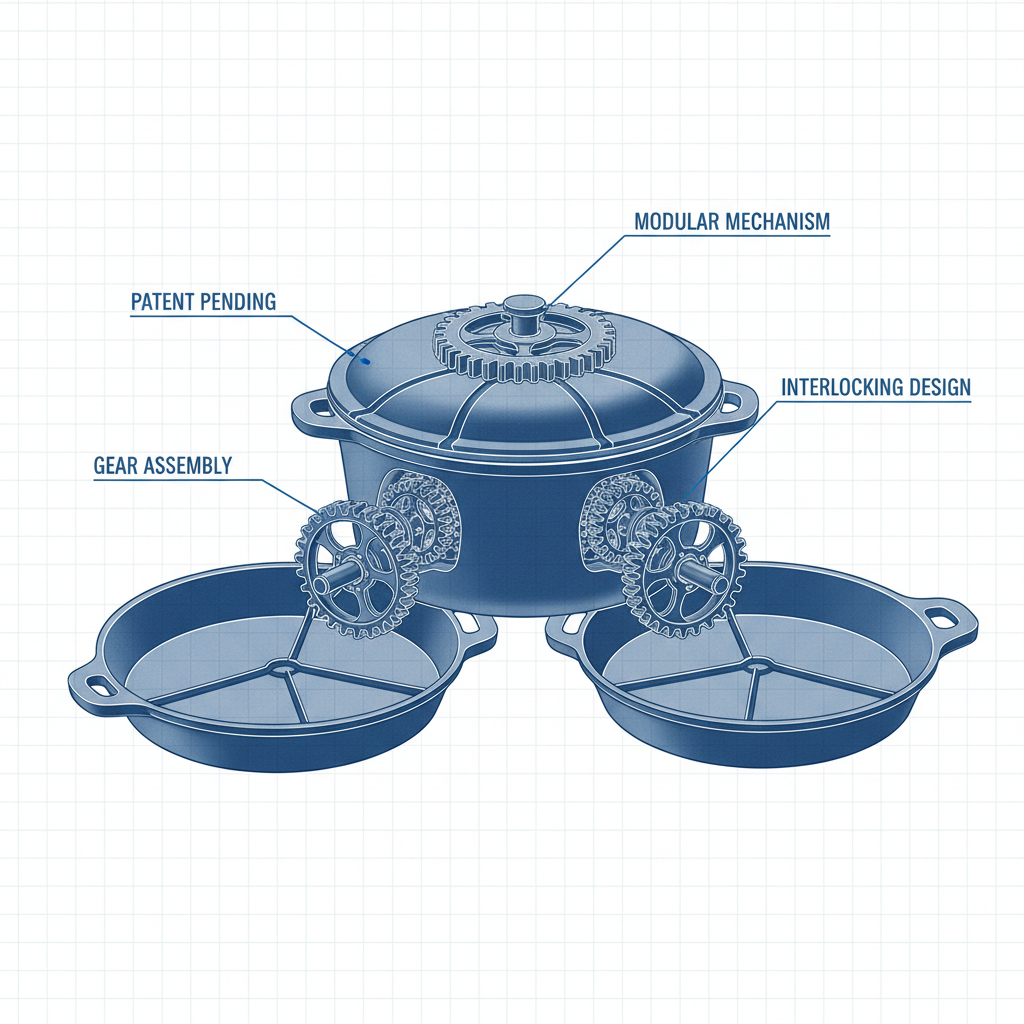 MODULAR MECHANISM

PATENT PENDING

INTERLOCKING DESIGN

GEAR ASSEMBLY