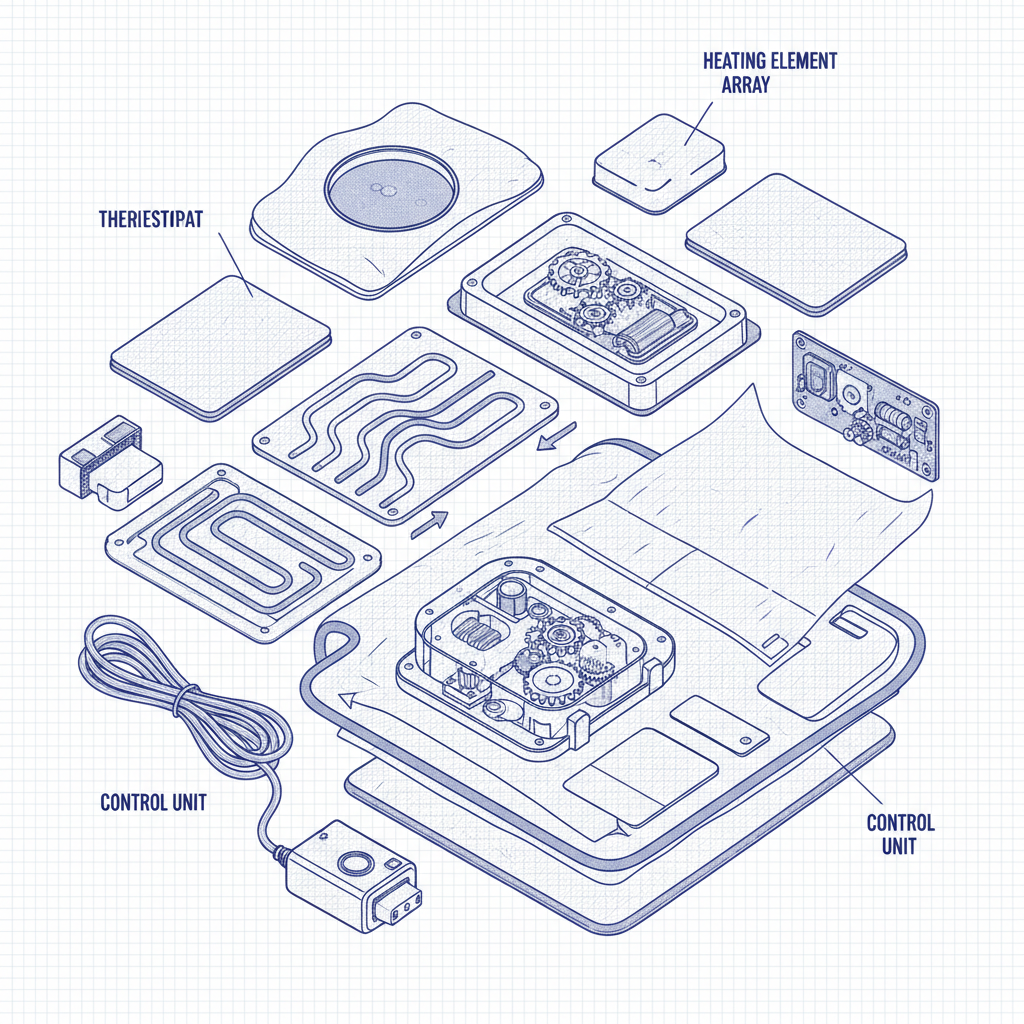 HEATING ELEMENT ARRAY

THERIESTIPAT

CONTROL UNIT

CONTROL UNIT