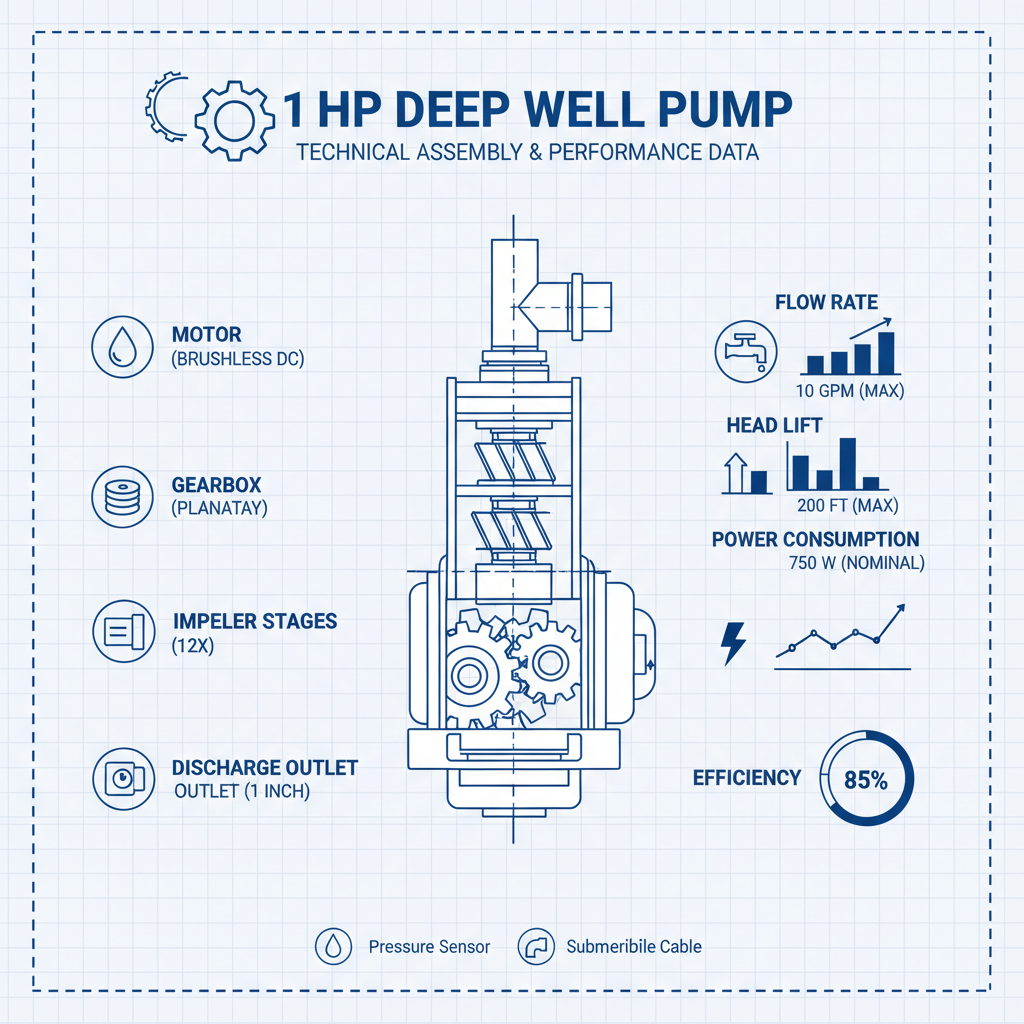 1 HP DEEP WELL PUMP
TECHNICAL ASSEMBLY & PERFORMANCE DATA

MOTOR
(BRUSHLESS DC)

GEARBOX
(PLANATAY)

IMPELER STAGES
(12X)

DISCHARGE OUTLET
OUTLET (1 INCH)

FLOW RATE
10 GPM (MAX)

HEAD LIFT
200 FT (MAX)

POWER CONSUMPTION
750 W (NOMINAL)

EFFICIENCY
85%

Pressure Sensor
Submeribile Cable