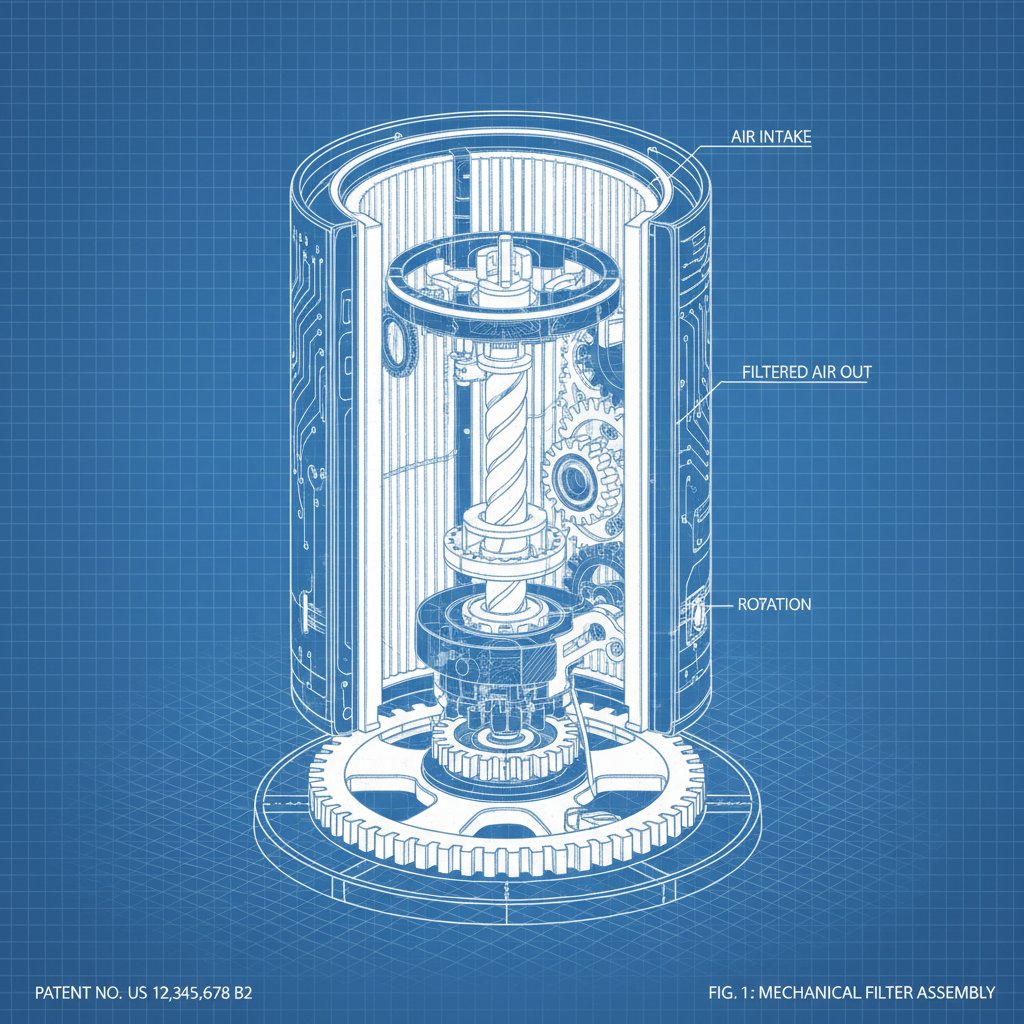 AIR INTAKE

FILTERED AIR OUT

RO7ATION

PATENT NO. US 12,345,678 B2

FIG. 1: MECHANICAL FILTER ASSEMBLY