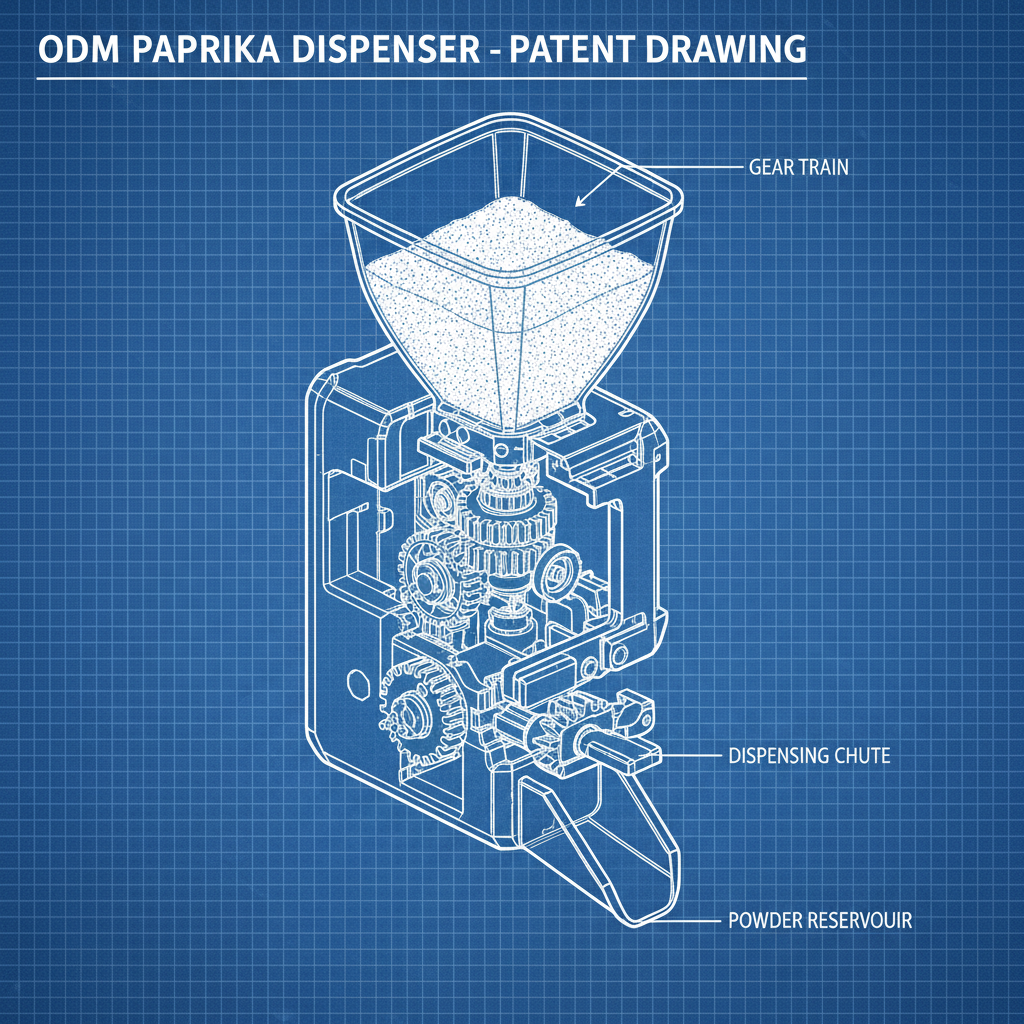 ODM PAPRIKA DISPENSER - PATENT DRAWING

GEAR TRAIN

DISPENSING CHUTE

POWDER RESERVOUIR