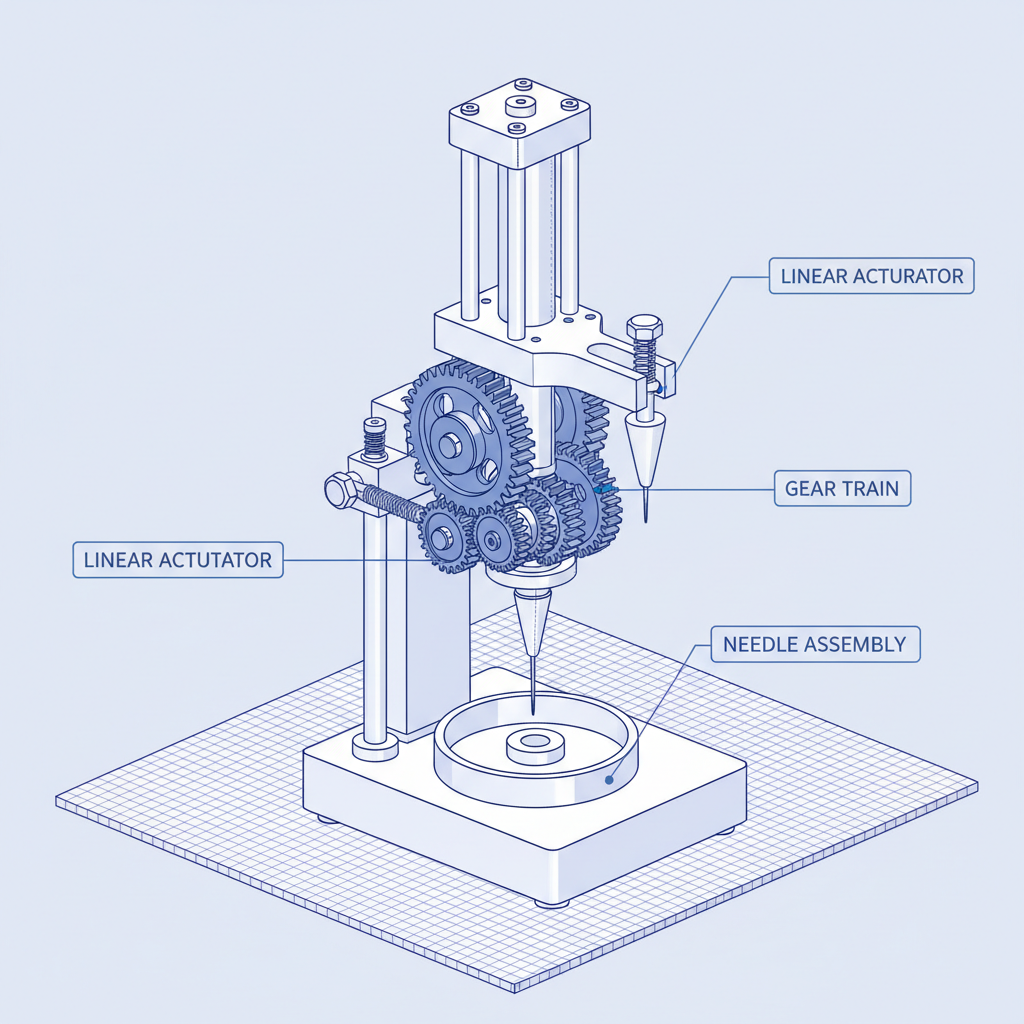 LINEAR ACTURATOR

GEAR TRAIN

LINEAR ACTUTATOR

NEEDLE ASSEMBLY