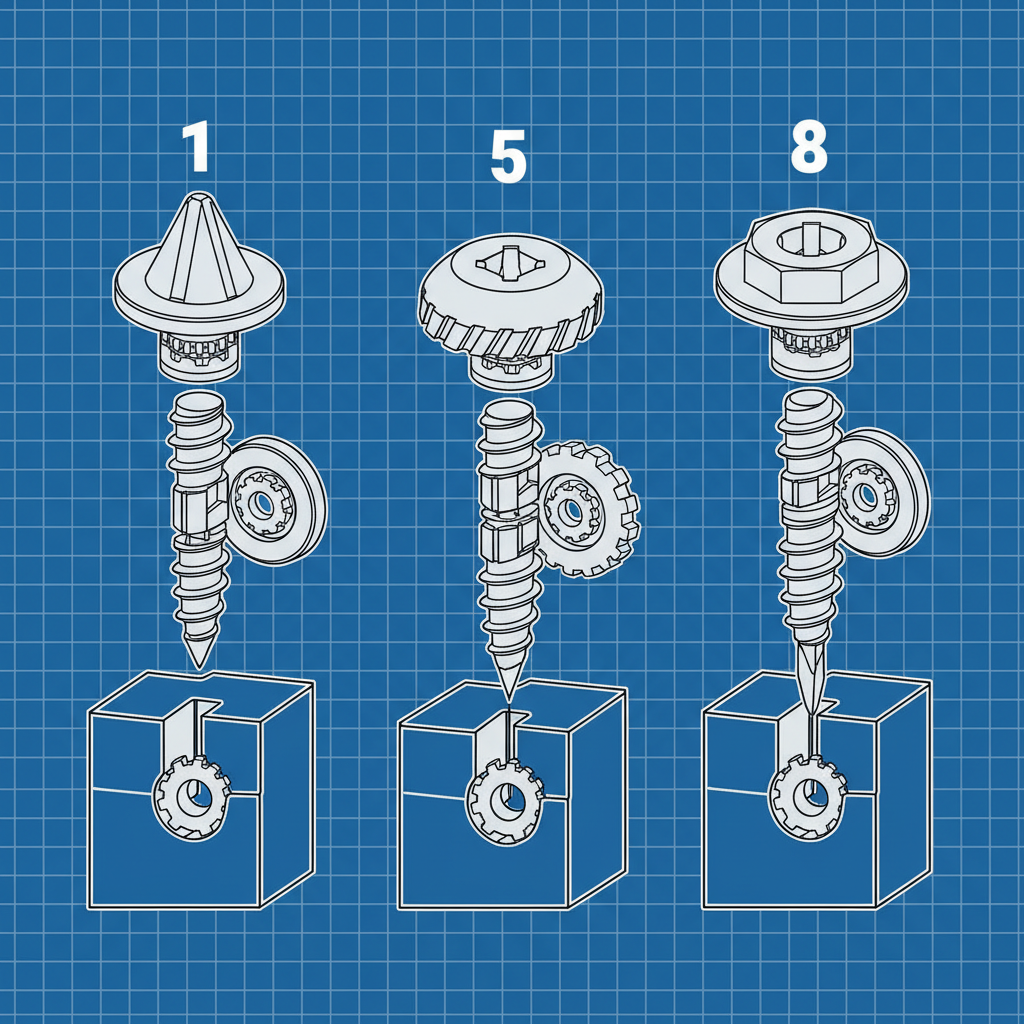 1

5

8