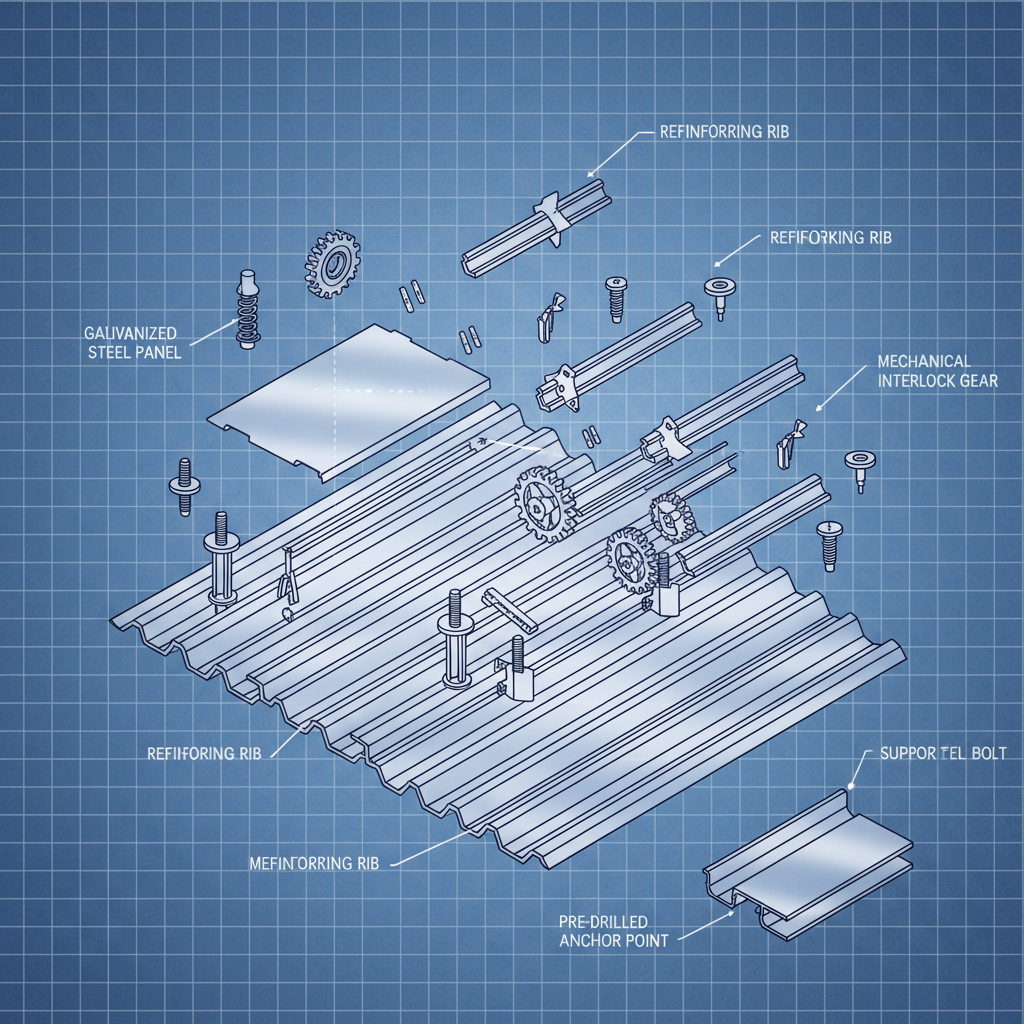 REFINFORRING RIB

REFIFORKING RIB

GALIVANIZED STEEL PANEL

MECHANICAL INTERLOCK GEAR

REFIIFORING RIB

SUPPOR TEL BOLT

MEFINFORRING RIB

PRE-DRILLED ANCHOR POINT