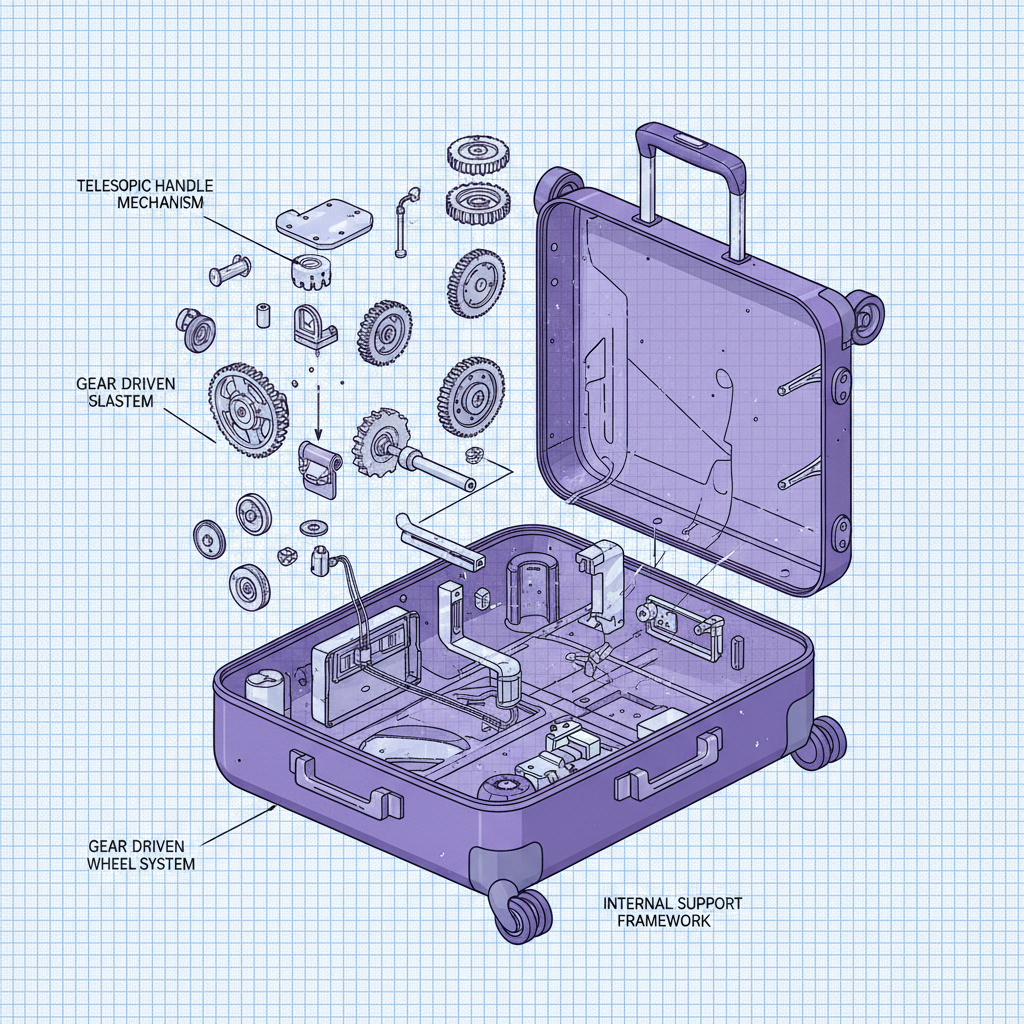 TELESOPIC HANDLE MECHANISM

GEAR DRIVEN SLASTEM

GEAR DRIVEN WHEEL SYSTEM

INTERNAL SUPPORT FRAMEWORK