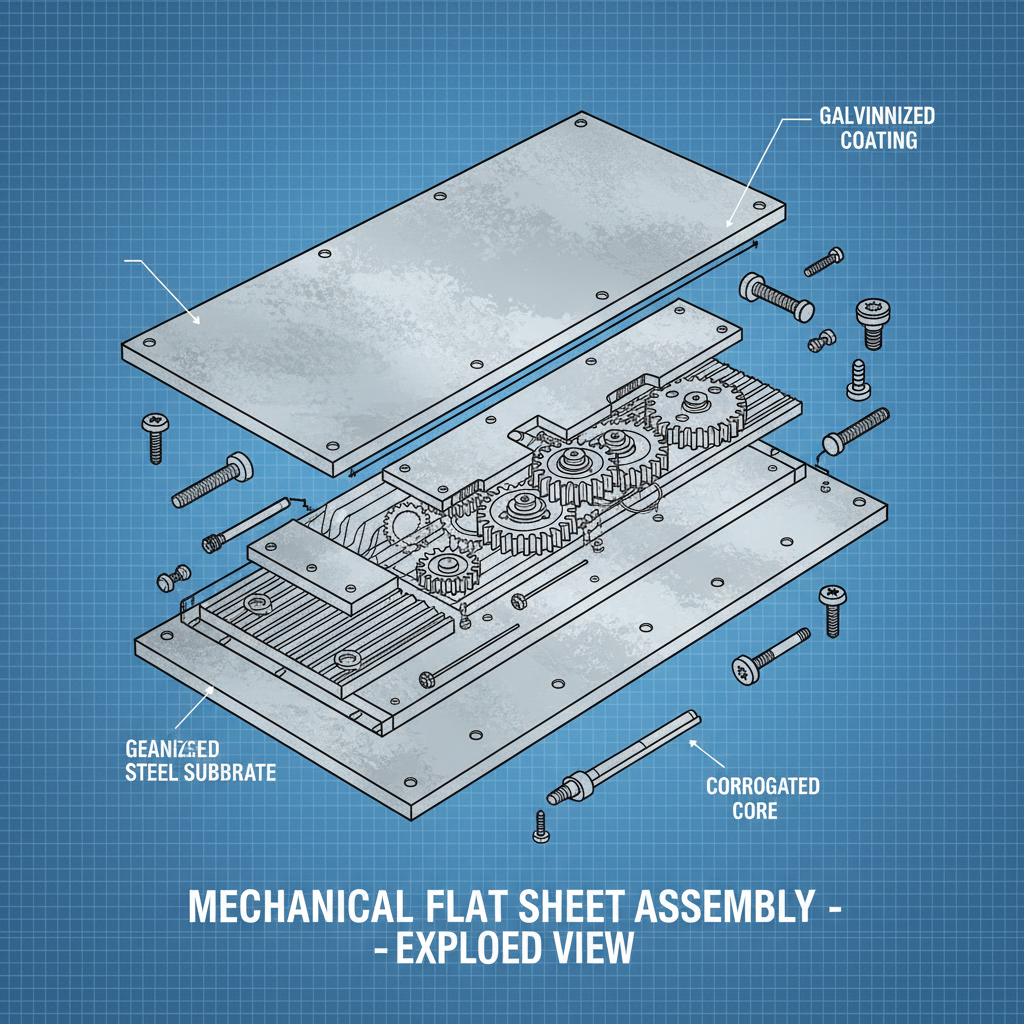 GALVINNIZED COATING

GEANIZED STEEL SUBBRATE

CORROGATED CORE

MECHANICAL FLAT SHEET ASSEMBLY -
- EXPLOED VIEW