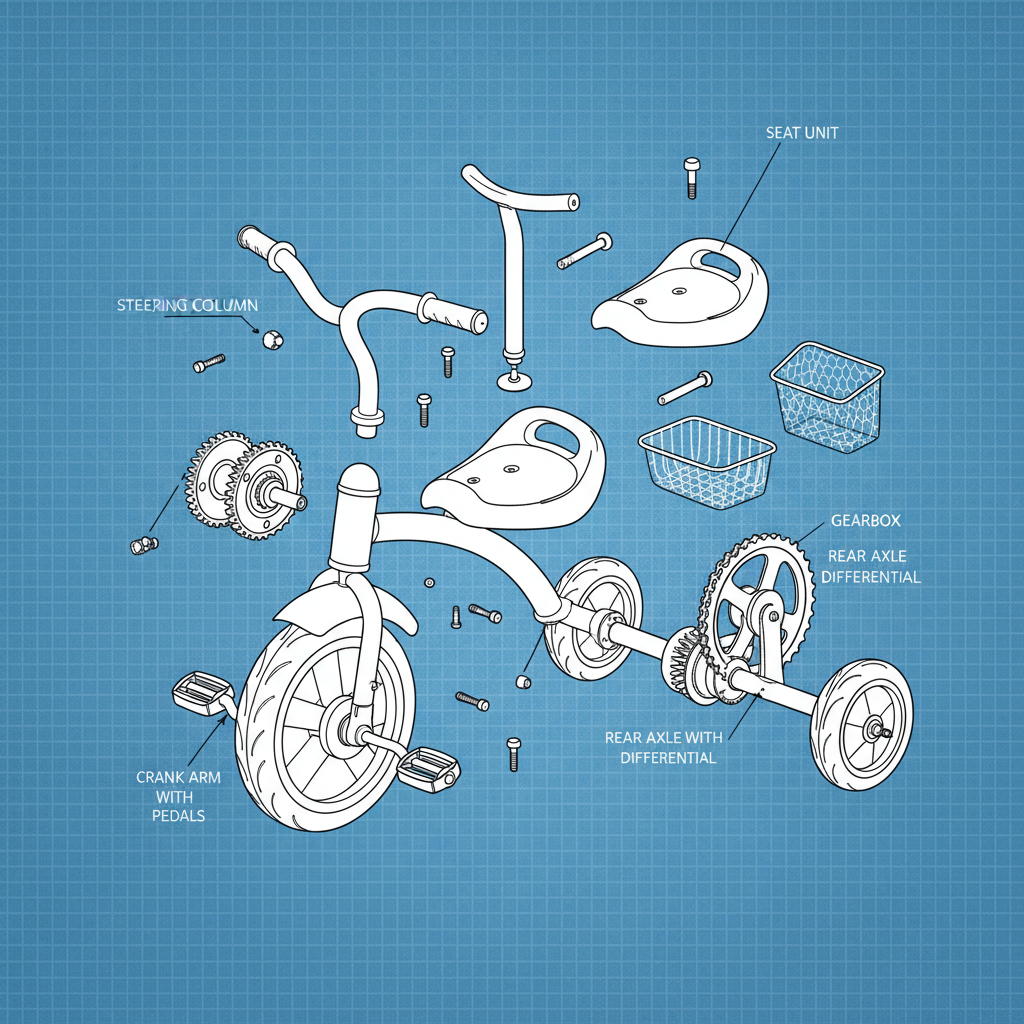 SEAT UNIT

STEERING COLUMN

GEARBOX

REAR AXLE DIFFERENTIAL

REAR AXLE WITH DIFFERENTIAL

CRANK ARM WITH PEDALS