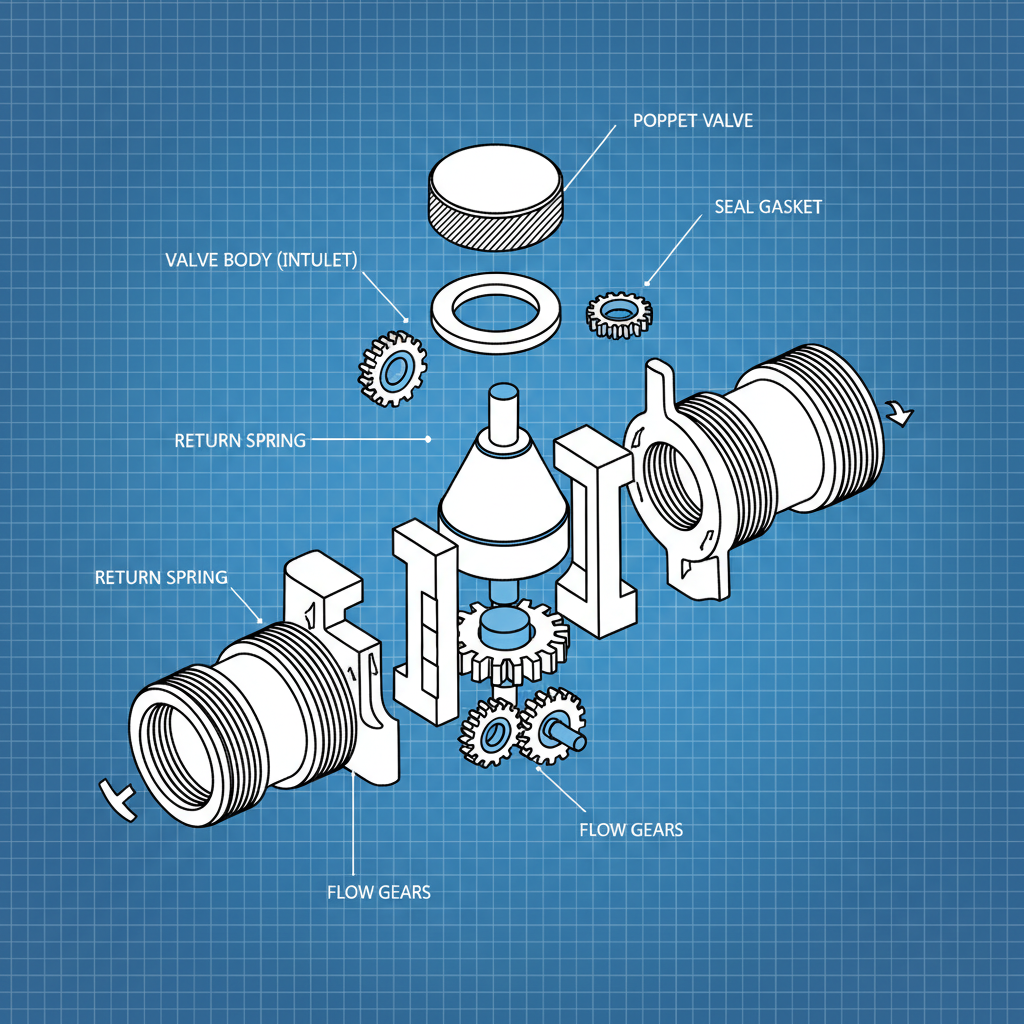 POPPET VALVE

SEAL GASKET

VALVE BODY (INTULET)

RETURN SPRING

RETURN SPRING

FLOW GEARS

FLOW GEARS