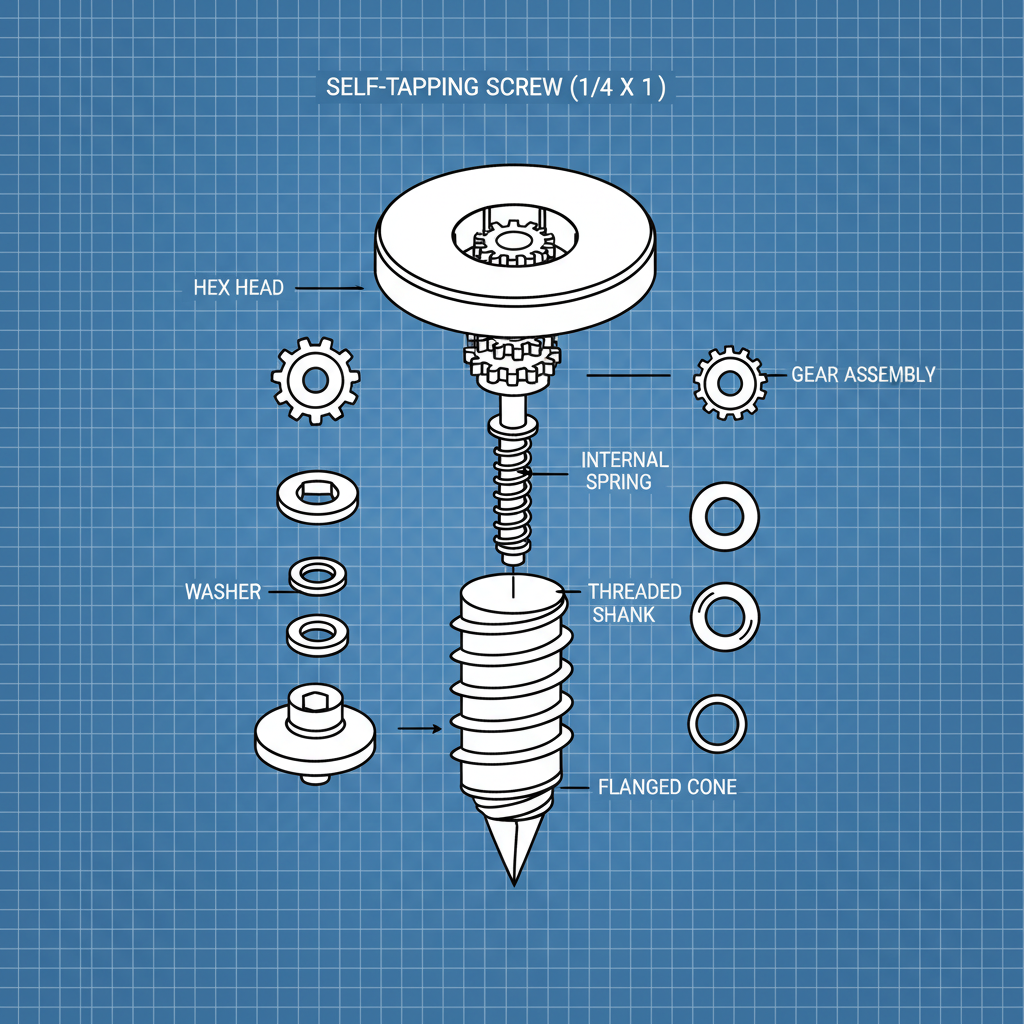 SELF-TAPPING SCREW (1/4 X 1)

HEX HEAD

GEAR ASSEMBLY

INTERNAL SPRING

WASHER

THREADED SHANK

FLANGED CONE