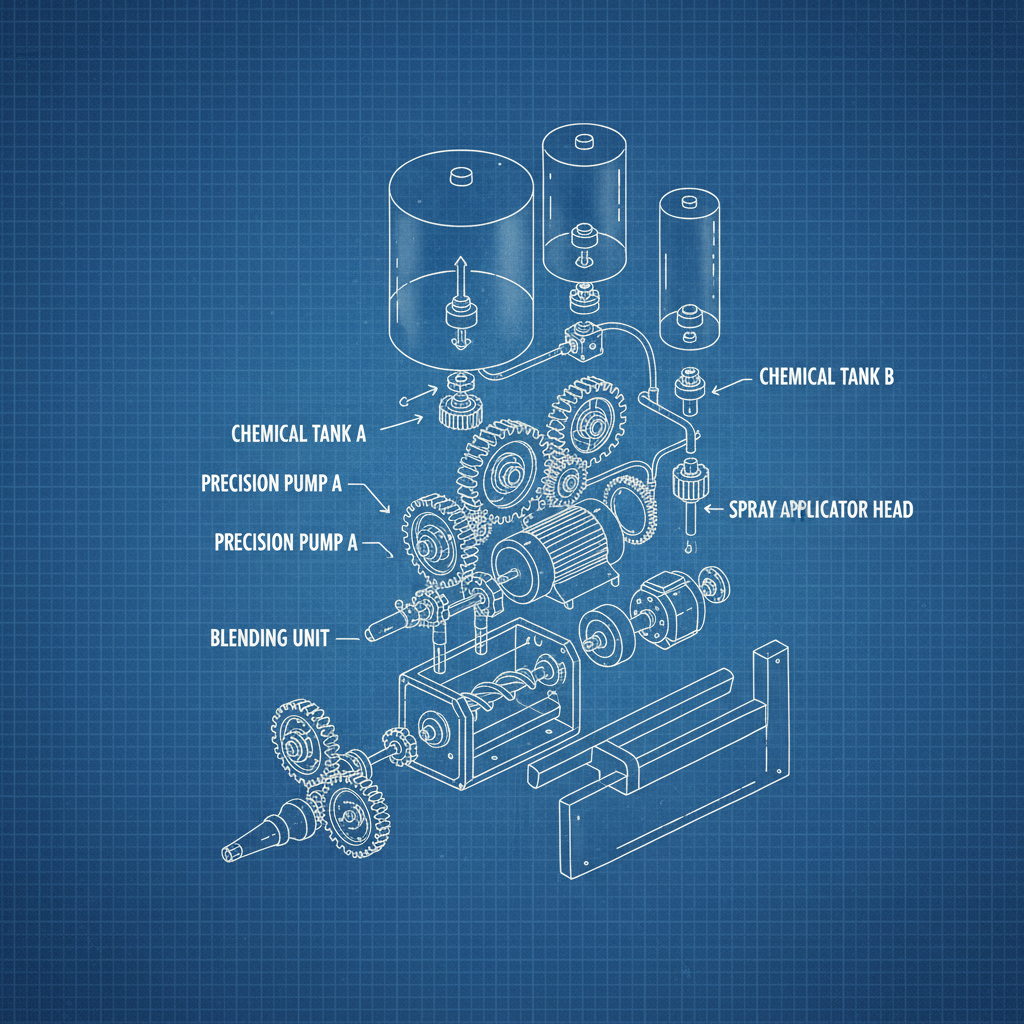 CHEMICAL TANK B

CHEMICAL TANK A

PRECISION PUMP A

SPRAY APPLICATOR HEAD

PRECISION PUMP A

BLENDING UNIT