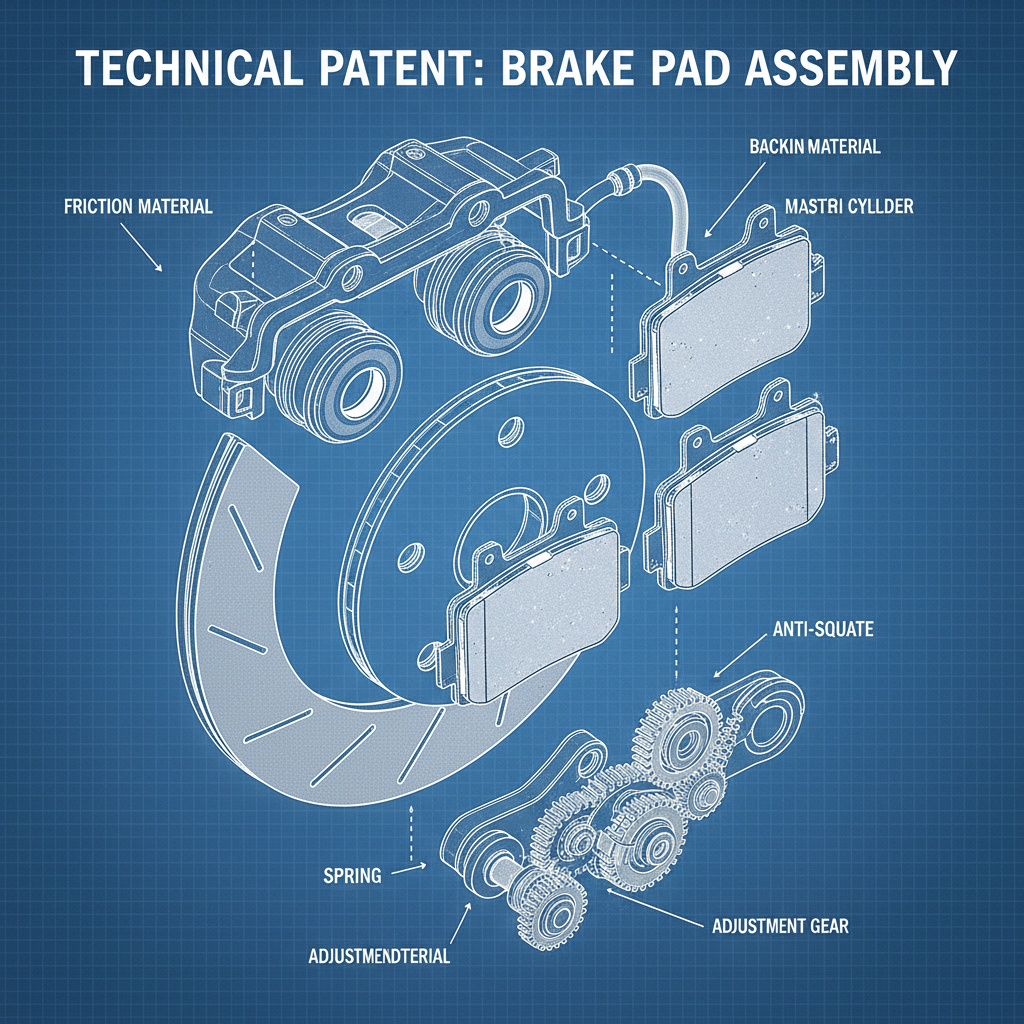 TECHNICAL PATENT: BRAKE PAD ASSEMBLY

FRICTION MATERIAL

BACKIN MATERIAL

MASTRI CYLLDER

ANTI-SQUATE

SPRING

ADJUSTMENT GEAR

ADJUSTMENDTERIAL