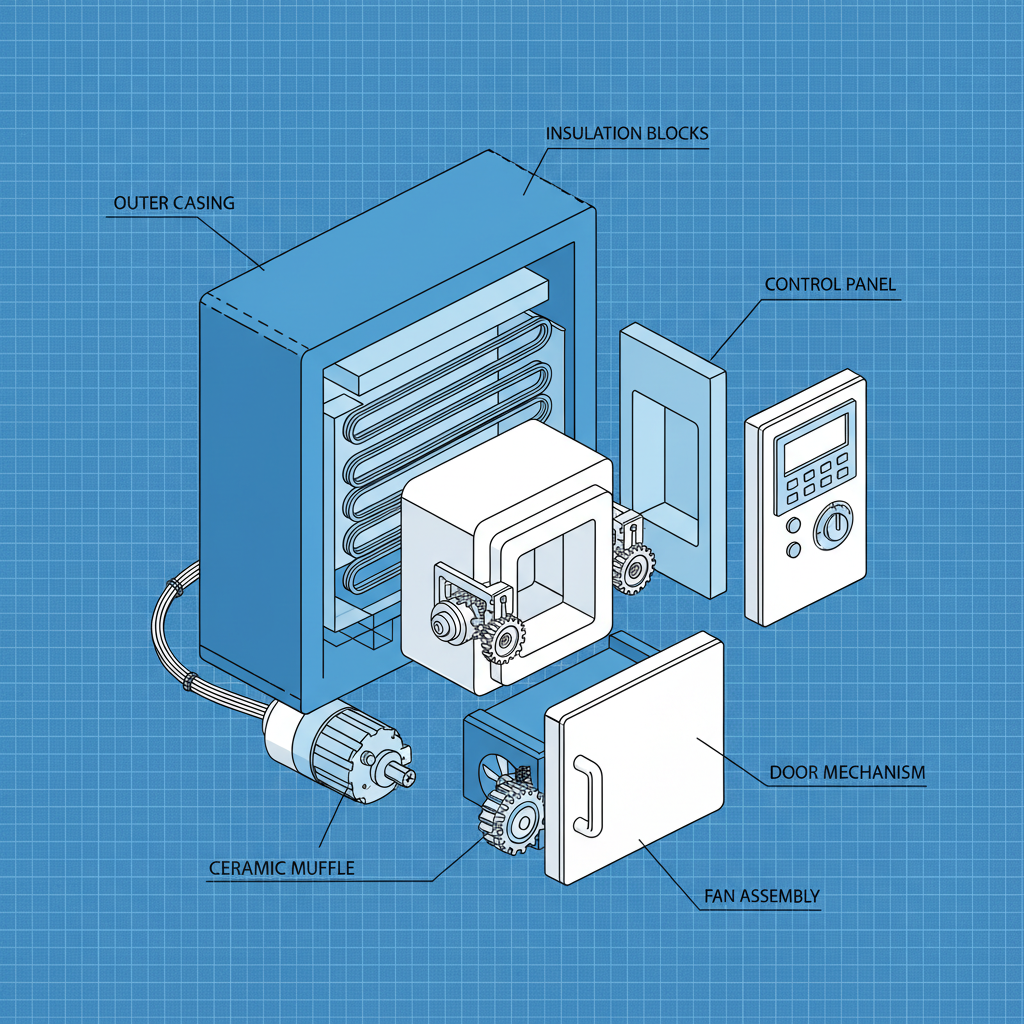 INSULATION BLOCKS

OUTER CASING

CONTROL PANEL

DOOR MECHANISM

CERAMIC MUFFLE

FAN ASSEMBLY