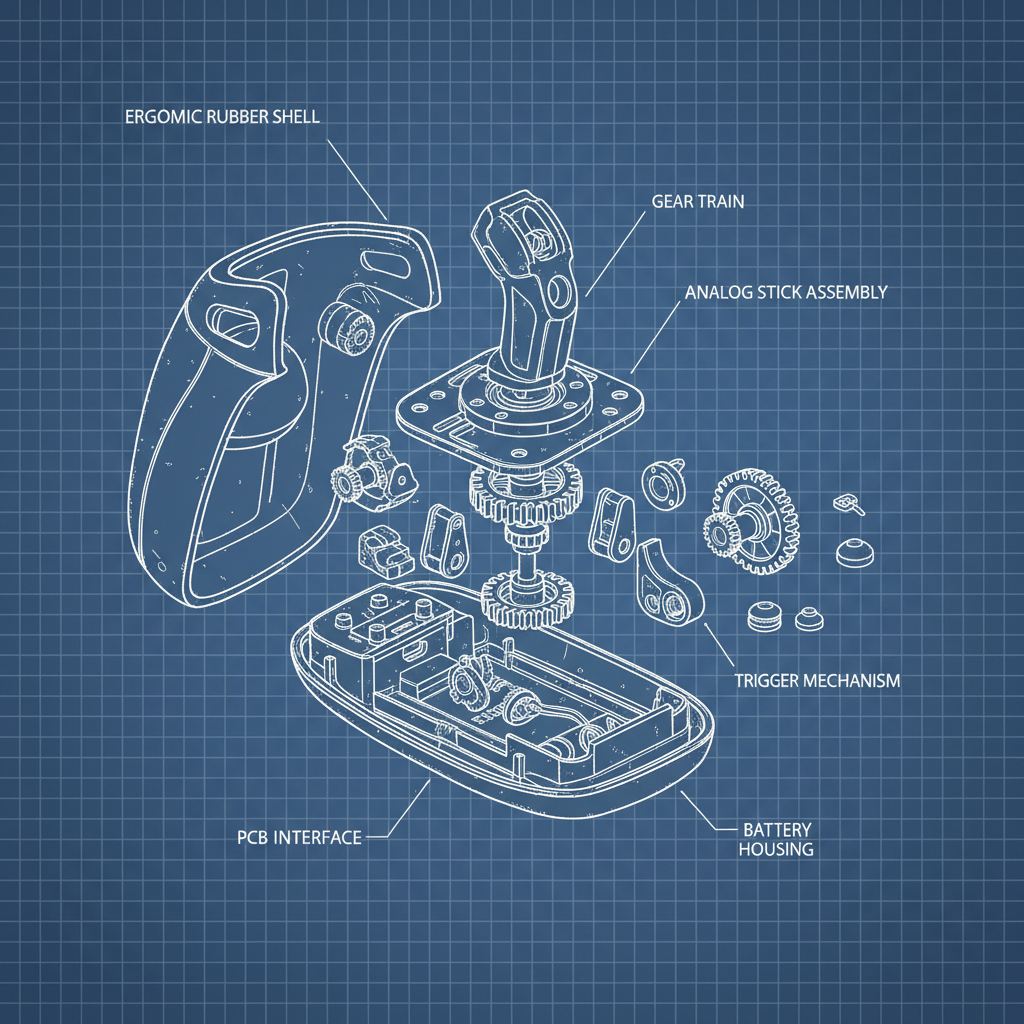 ERGOMIC RUBBER SHELL

GEAR TRAIN

ANALOG STICK ASSEMBLY

TRIGGER MECHANISM

PCB INTERFACE

BATTERY HOUSING