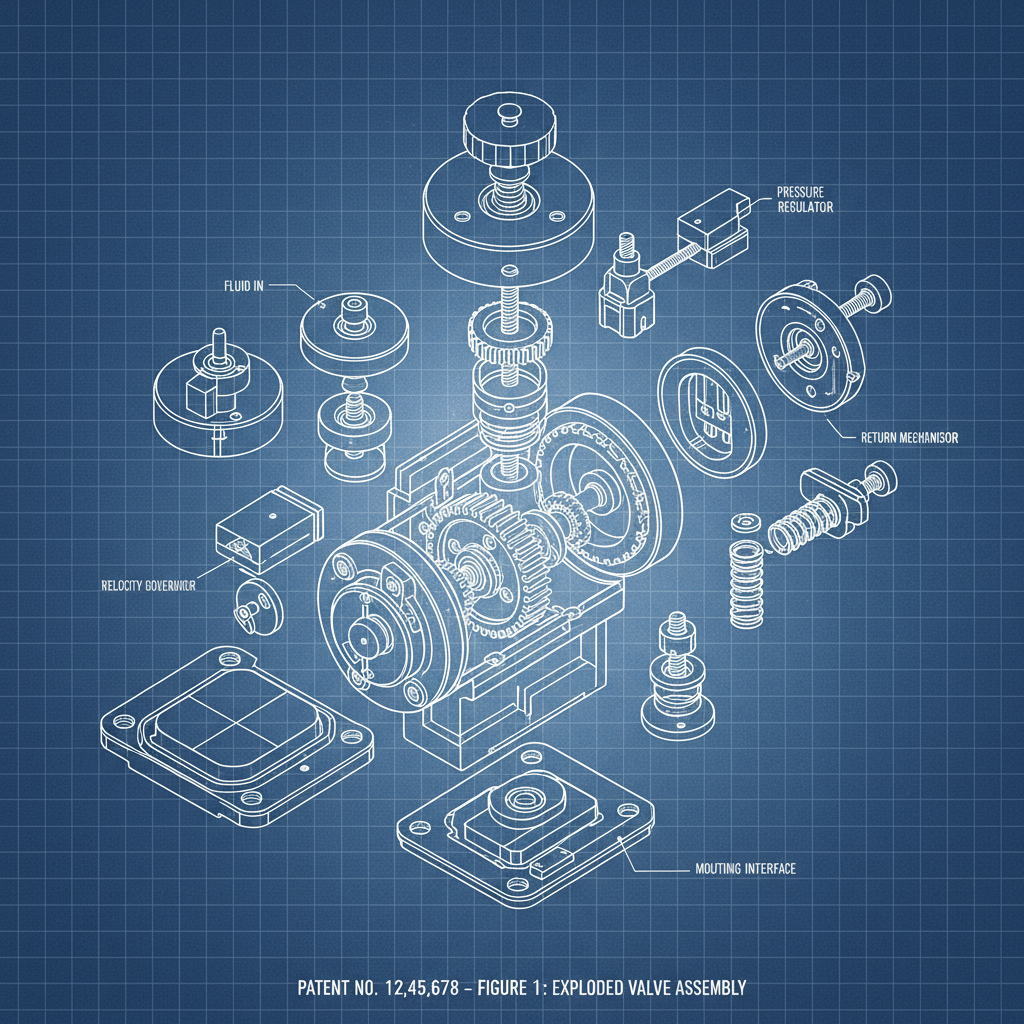 PRESSURE REGULATOR

FLUID IN

RETURN MECHANISOR

RELOCITY GOVERNIOR

MOUTING INTERFACE

PATENT NO. 12,45,678 – FIGURE 1: EXPLODED VALVE ASSEMBLY