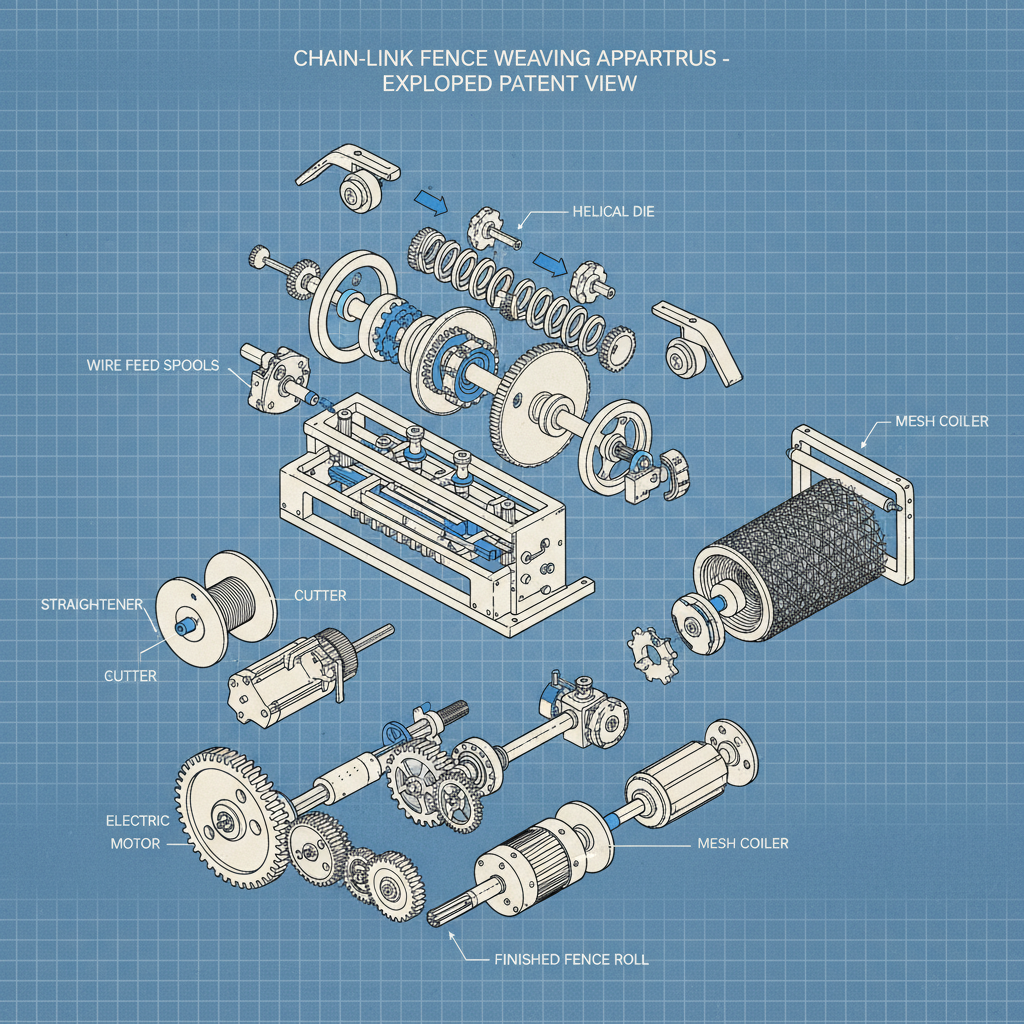 CHAIN-LINK FENCE WEAVING APPARTRUS - EXPLOPED PATENT VIEW

HELICAL DIE

WIRE FEED SPOOLS

MESH COILER

STRAIGHTENER

CUTTER

CUTTER

ELECTRIC MOTOR

MESH COILER

FINISHED FENCE ROLL