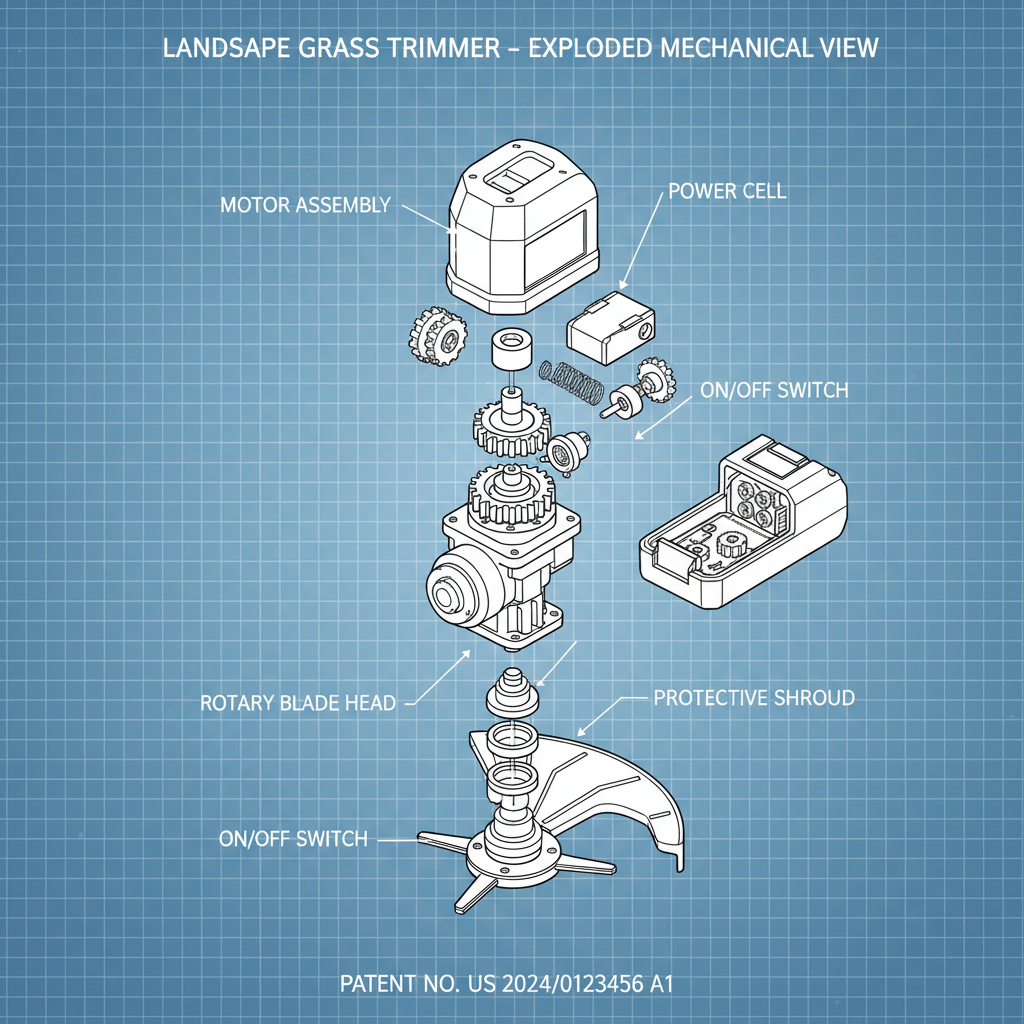 LANDSAPE GRASS TRIMMER – EXPLODED MECHANICAL VIEW

MOTOR ASSEMBLY

POWER CELL

ON/OFF SWITCH

ROTARY BLADE HEAD

PROTECTIVE SHROUD

ON/OFF SWITCH

PATENT NO. US 2024/0123456 A1