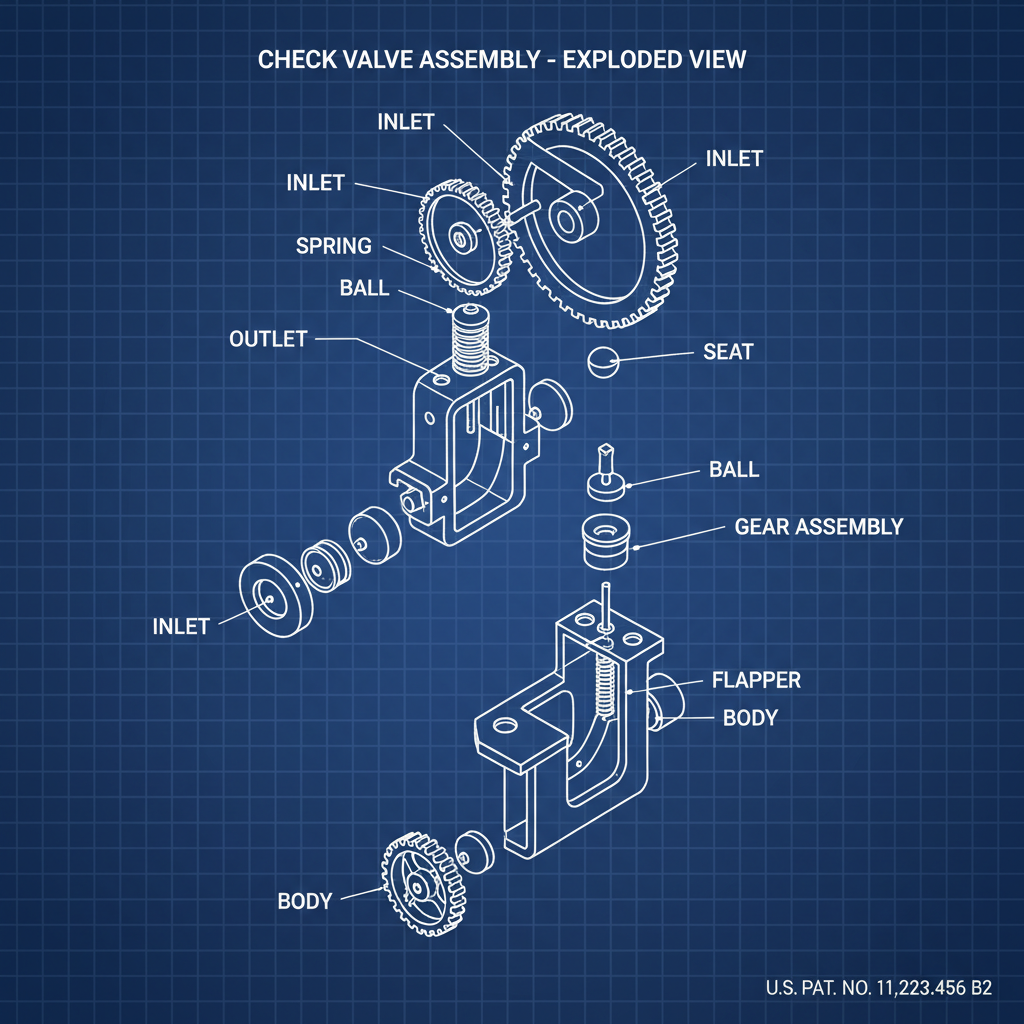 CHECK VALVE ASSEMBLY - EXPLODED VIEW

INLET

INLET

INLET

SPRING

BALL

OUTLET

SEAT

BALL

GEAR ASSEMBLY

INLET

FLAPPER

BODY

BODY

U.S. PAT. NO. 11,223.456 B2