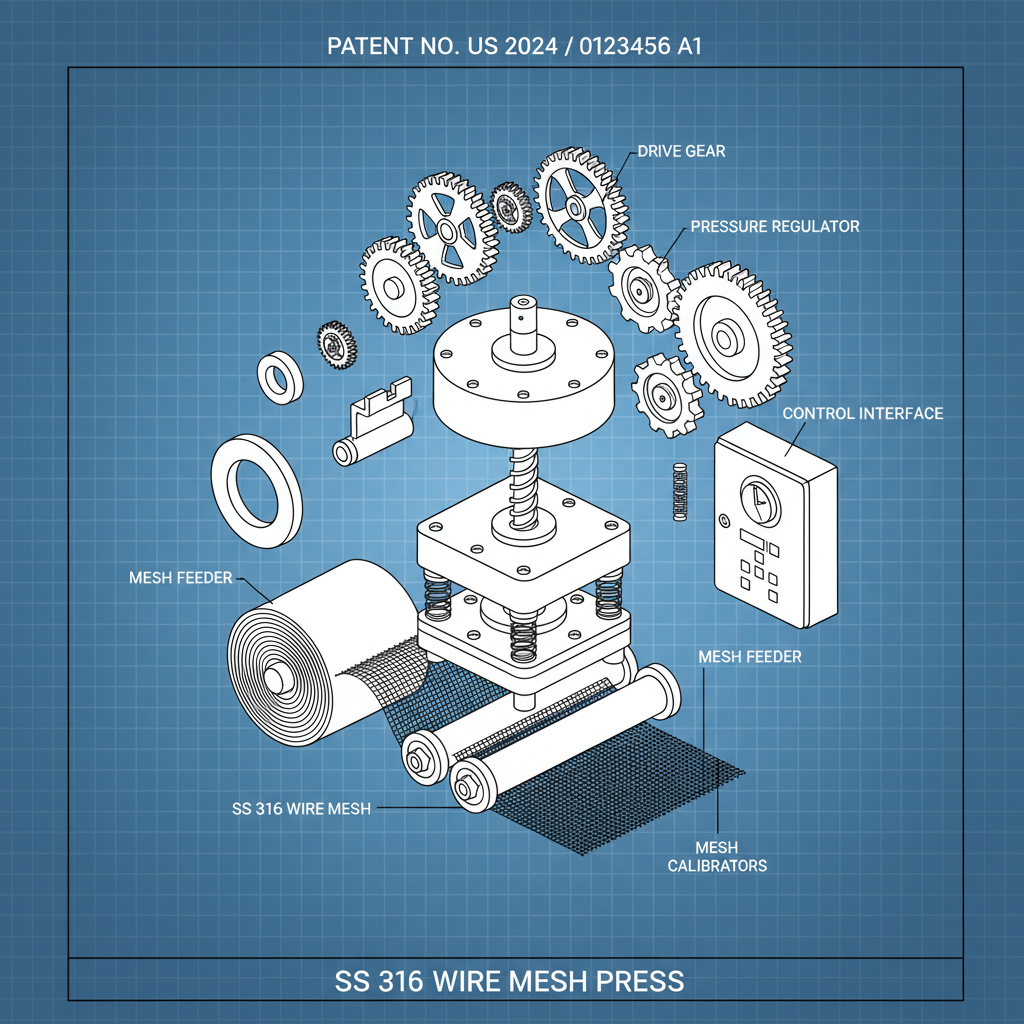 PATENT NO. US 2024 / 0123456 A1

DRIVE GEAR

PRESSURE REGULATOR

CONTROL INTERFACE

MESH FEEDER

MESH FEEDER

SS 316 WIRE MESH

MESH CALIBRATORS

SS 316 WIRE MESH PRESS