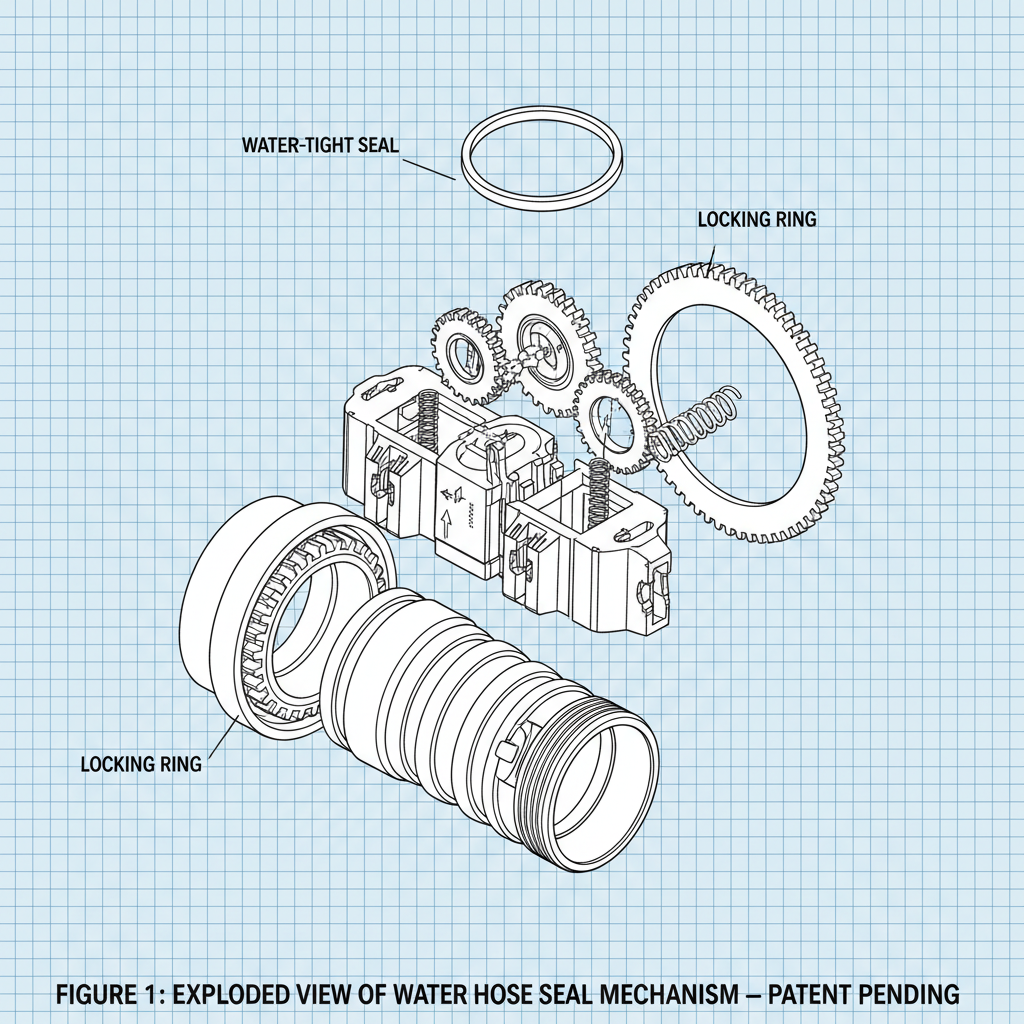 WATER-TIGHT SEAL

LOCKING RING

LOCKING RING

FIGURE 1: EXPLODED VIEW OF WATER HOSE SEAL MECHANISM — PATENT PENDING