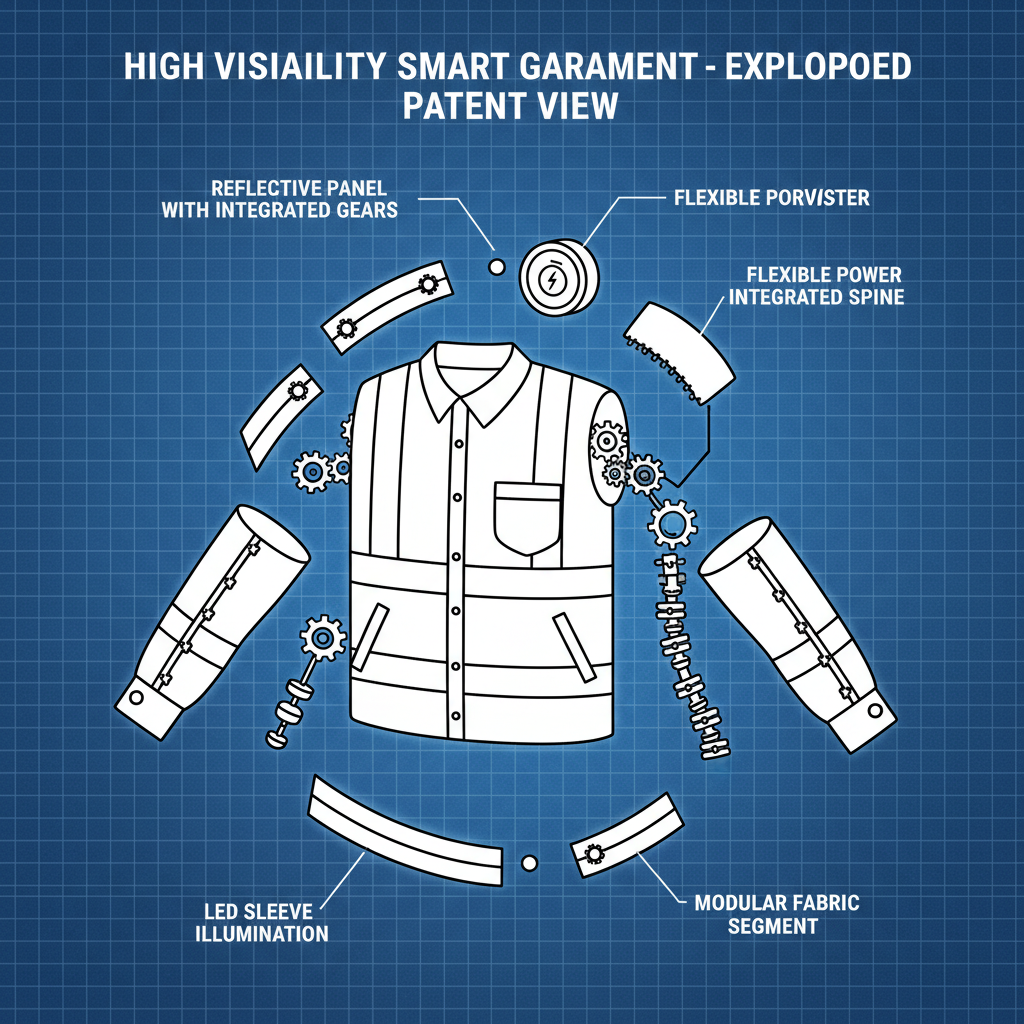 HIGH VISIAILITY SMART GARAMENT - EXPLOPOED PATENT VIEW

REFLECTIVE PANEL WITH INTEGRATED GEARS

FLEXIBLE PORVISTER

FLEXIBLE POWER INTEGRATED SPINE

LED SLEEVE ILLUMINATION

MODULAR FABRIC SEGMENT