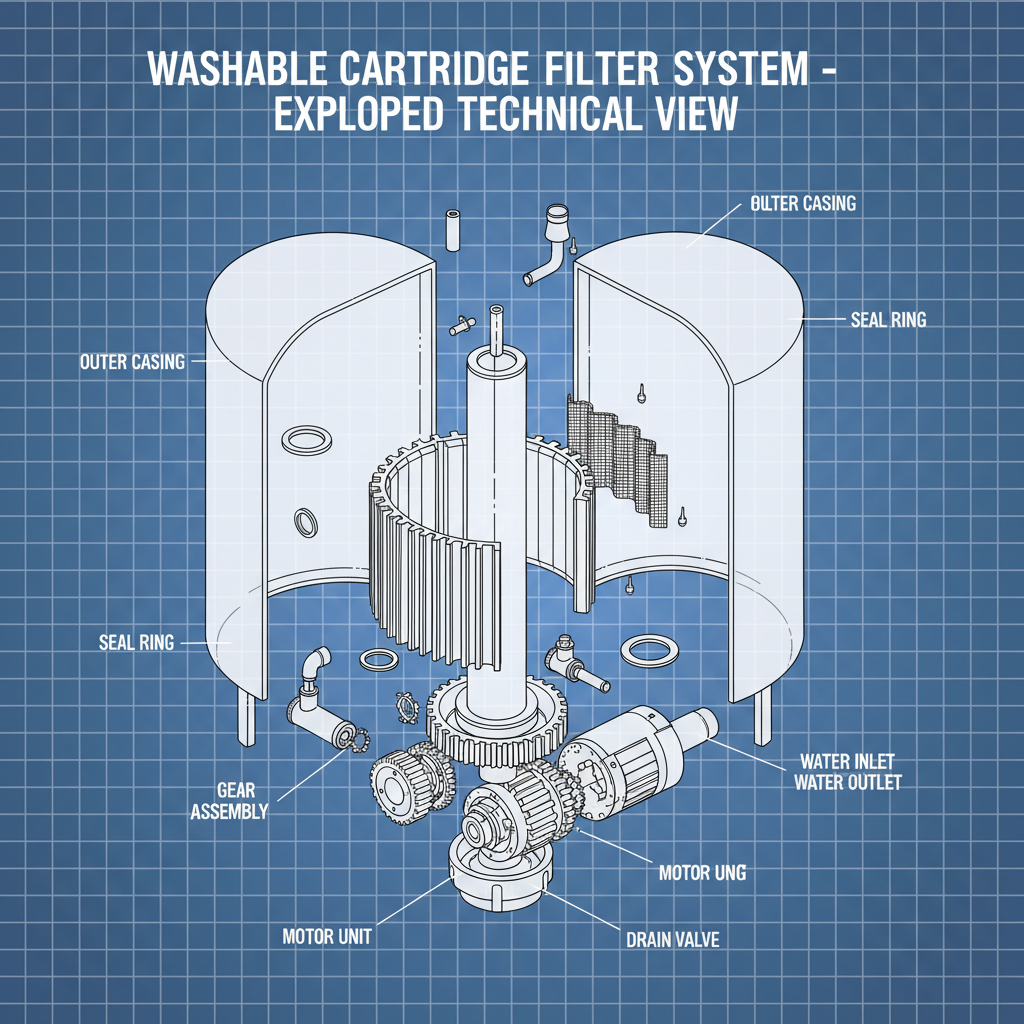 WASHABLE CARTRIDGE FILTER SYSTEM - EXPLOPED TECHNICAL VIEW

OILTER CASING

SEAL RING

OUTER CASING

SEAL RING

GEAR ASSEMBLY

WATER INLET
WATER OUTLET

MOTOR UNG

MOTOR UNIT

DRAIN VALVE