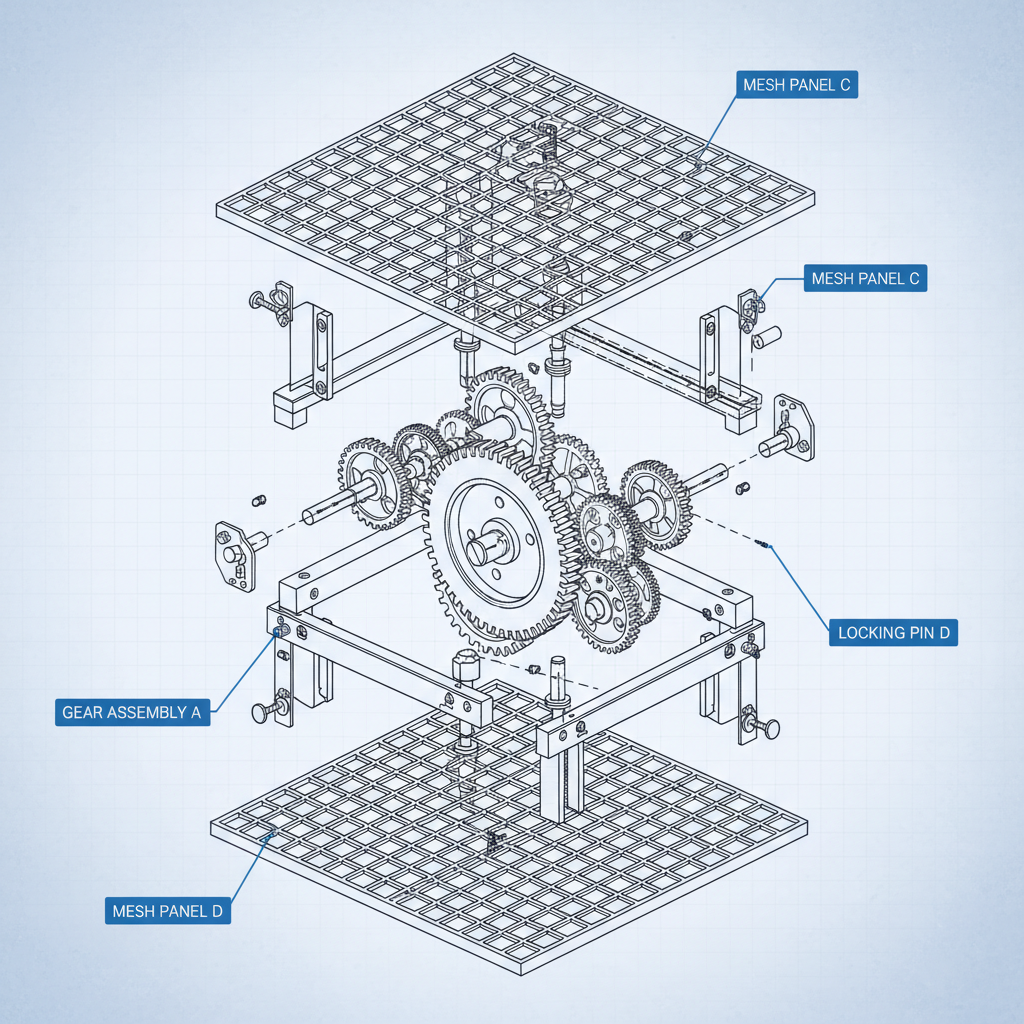 MESH PANEL C

MESH PANEL C

LOCKING PIN D

GEAR ASSEMBLY A

MESH PANEL D