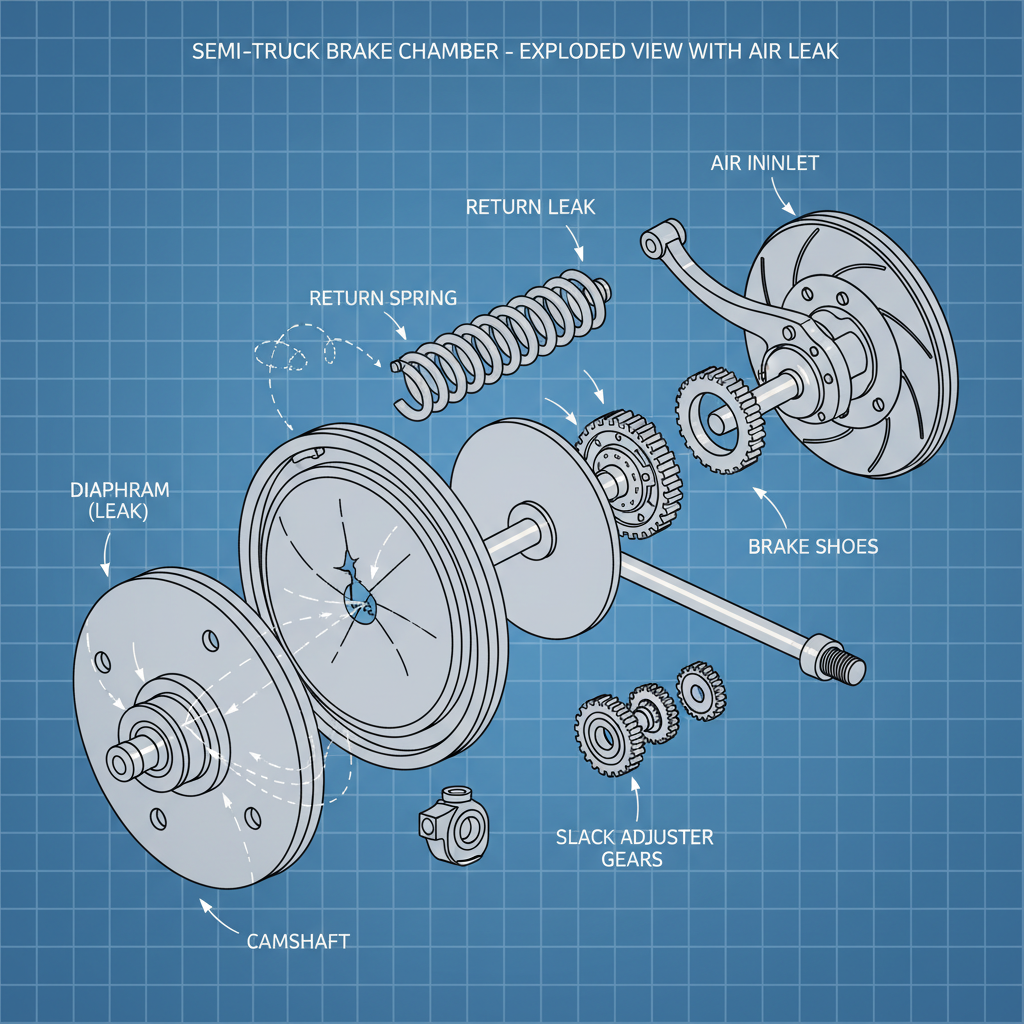 SEMI-TRUCK BRAKE CHAMBER - EXPLODED VIEW WITH AIR LEAK

AIR ININLET

RETURN LEAK

RETURN SPRING

DIAPHRAM (LEAK)

BRAKE SHOES

SLACK ADJUSTER GEARS

CAMSHAFT