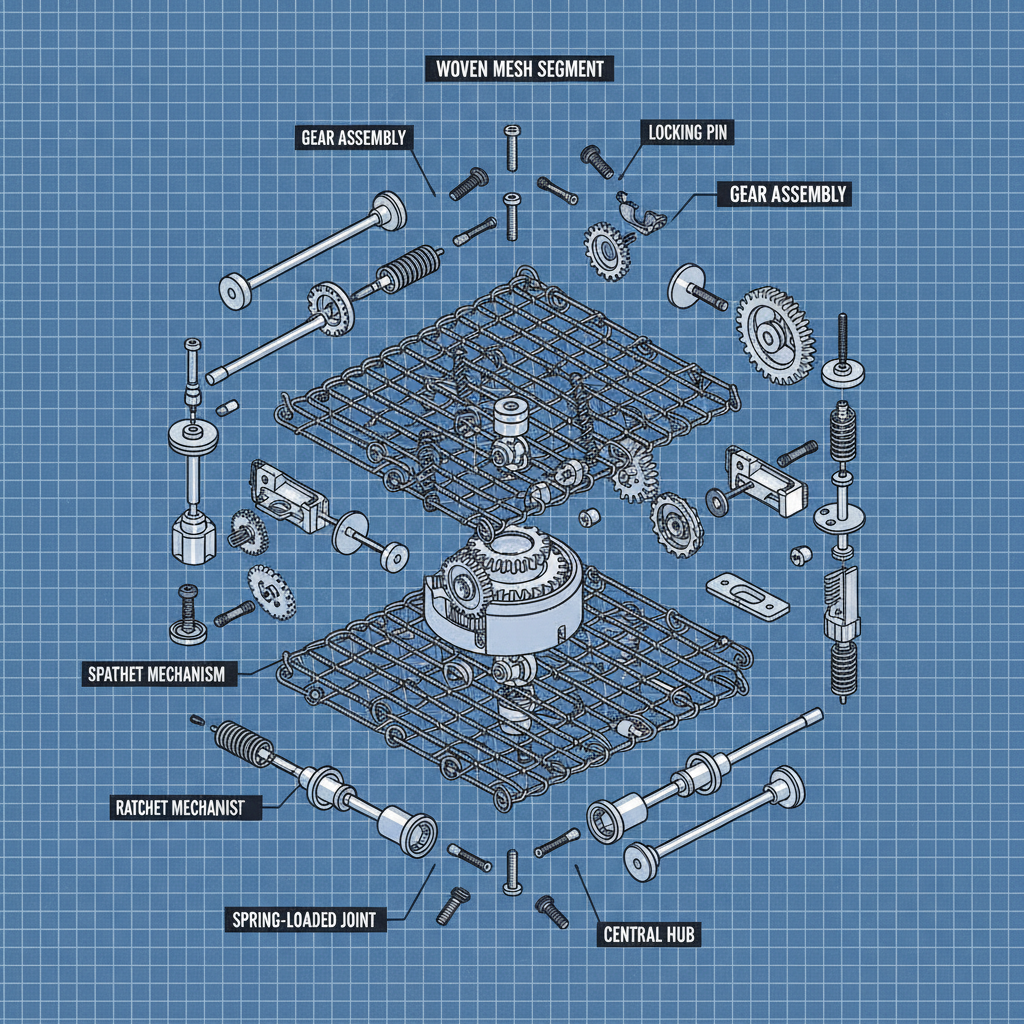 WOVEN MESH SEGMENT

GEAR ASSEMBLY

LOCKING PIN

GEAR ASSEMBLY

SPATHET MECHANISM

RATCHET MECHANIST

SPRING-LOADED JOINT

CENTRAL HUB