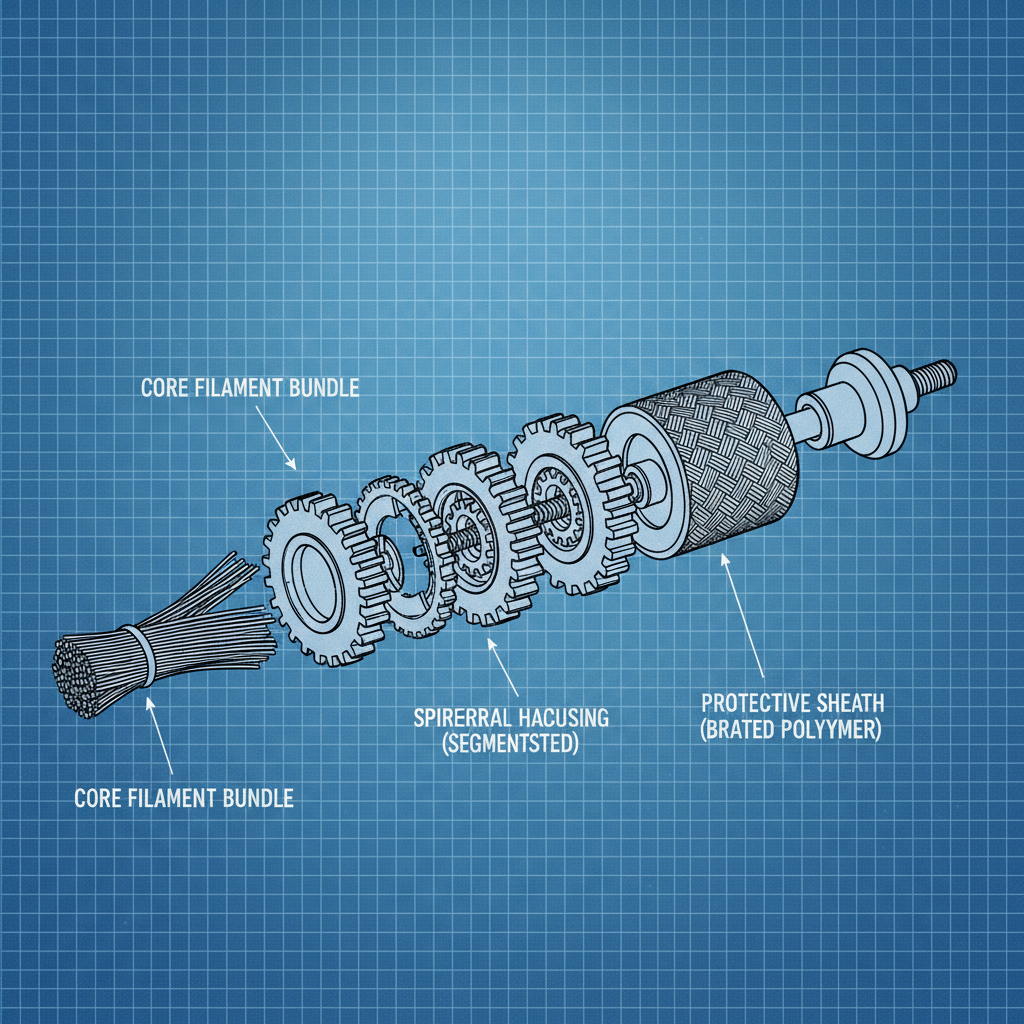 CORE FILAMENT BUNDLE

SPIRERRAL HACUSING (SEGMENTSTED)

PROTECTIVE SHEATH (BRATED POLYYMER)

CORE FILAMENT BUNDLE