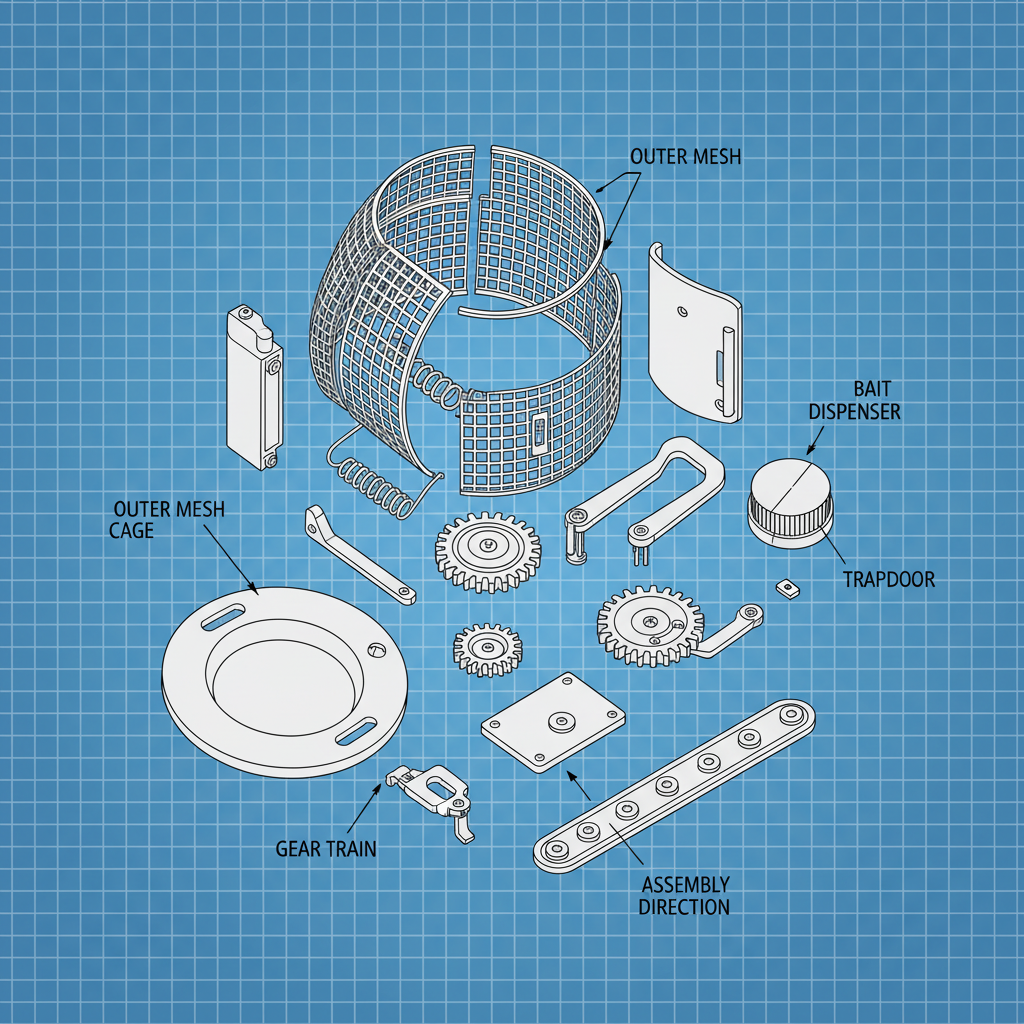 OUTER MESH

BAIT DISPENSER

OUTER MESH CAGE

TRAPDOOR

GEAR TRAIN

ASSEMBLY DIRECTION