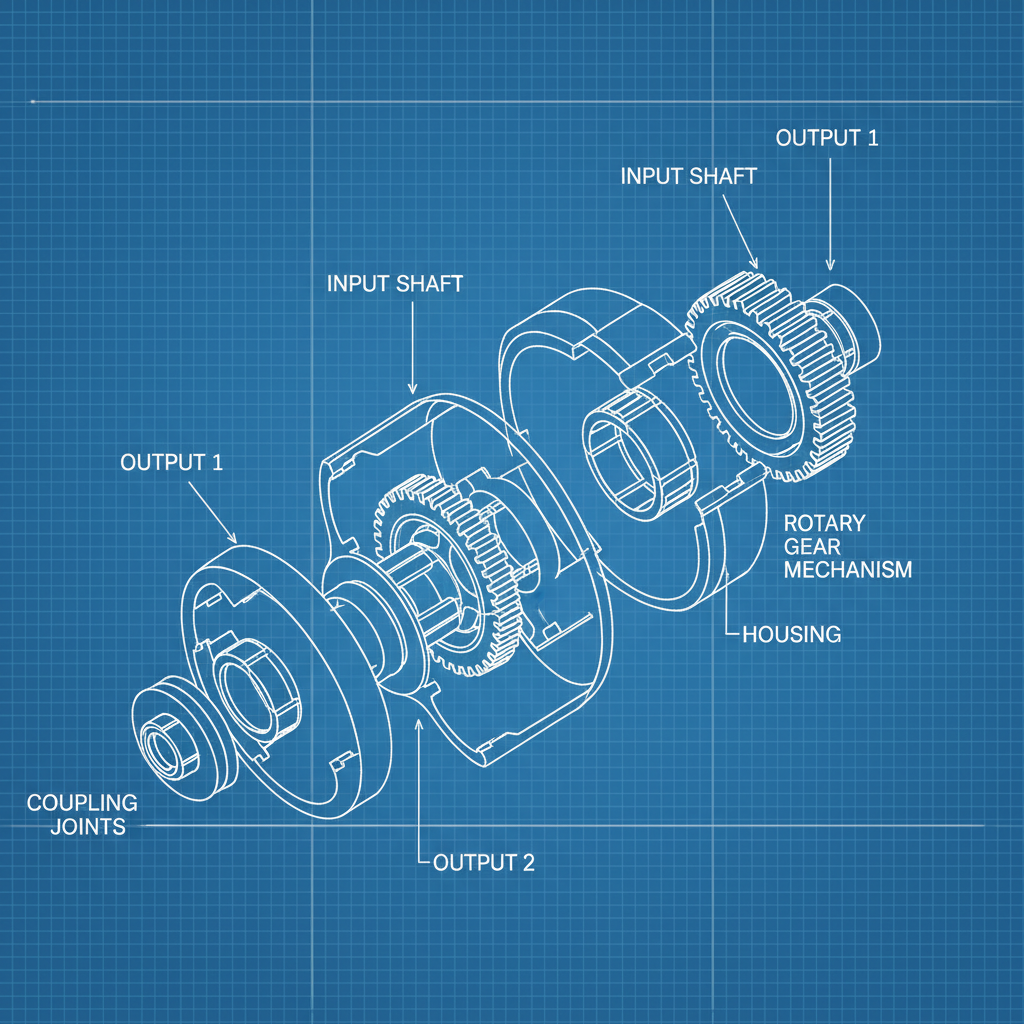 OUTPUT 1

INPUT SHAFT

INPUT SHAFT

OUTPUT 1

ROTARY GEAR MECHANISM

HOUSING

COUPLING JOINTS

OUTPUT 2