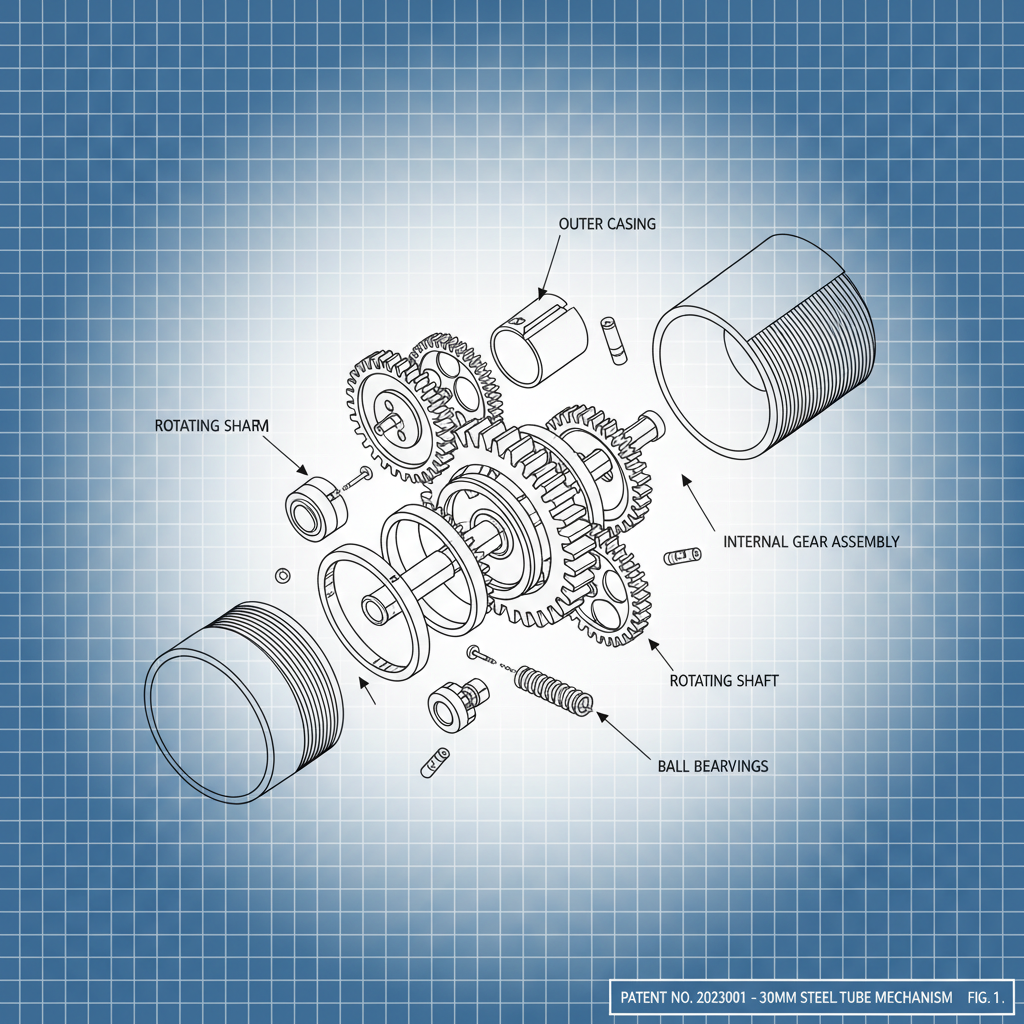 OUTER CASING

ROTATING SHARM

INTERNAL GEAR ASSEMBLY

ROTATING SHAFT

BALL BEARVINGS

PATENT NO. 2023001 - 30MM STEEL TUBE MECHANISM FIG. 1.