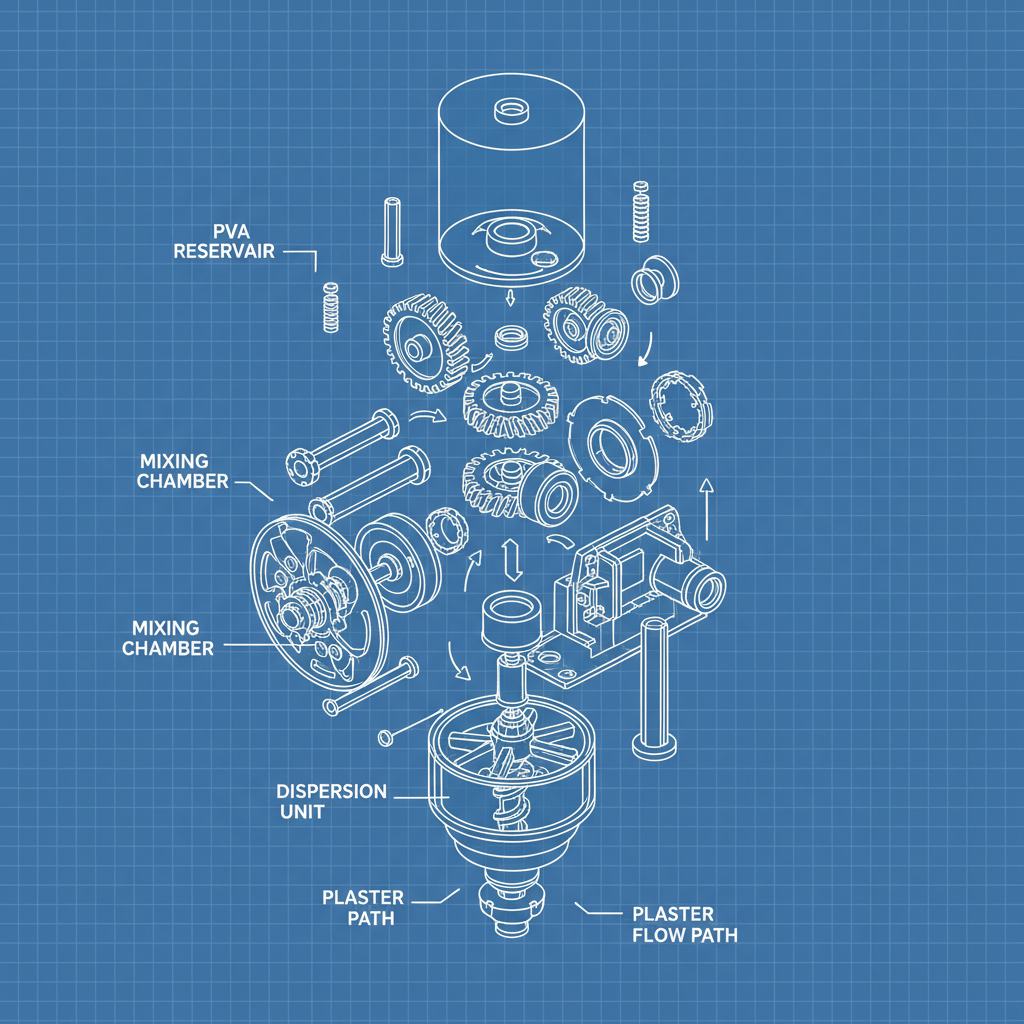 PVA RESERVAIR

MIXING CHAMBER

MIXING CHAMBER

DISPERSION UNIT

PLASTER PATH

PLASTER FLOW PATH