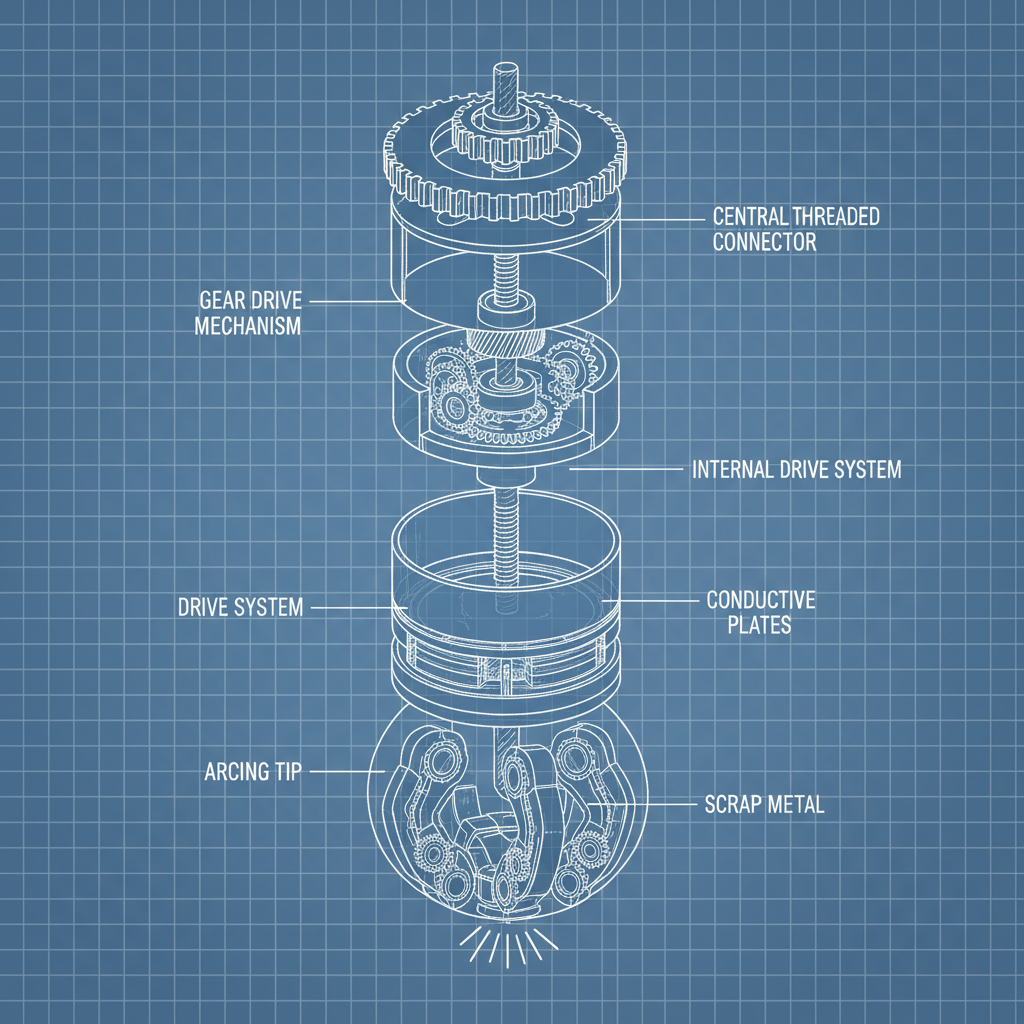 CENTRAL THREADED CONNECTOR

GEAR DRIVE MECHANISM

INTERNAL DRIVE SYSTEM

DRIVE SYSTEM

CONDUCTIVE PLATES

ARCING TIP

SCRAP METAL