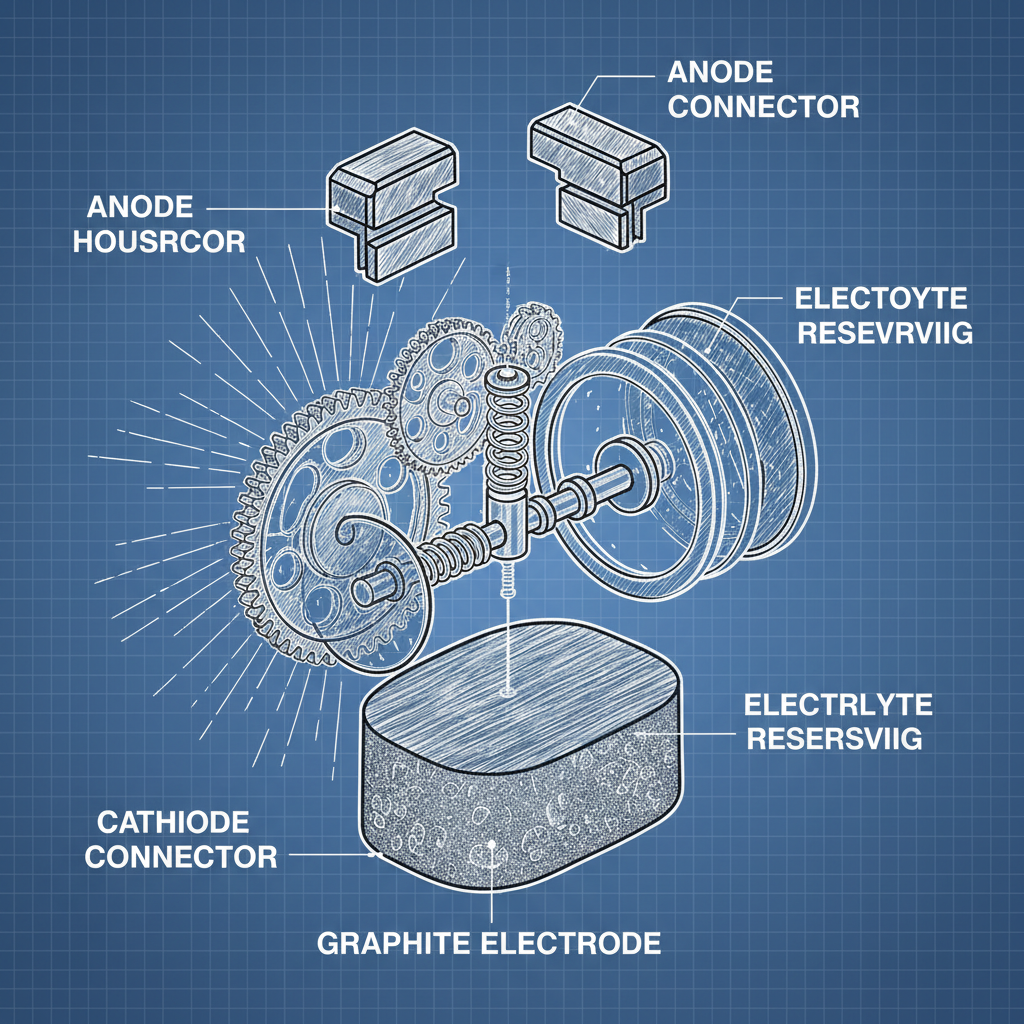 ANODE CONNECTOR

ANODE HOUSRCOR

ELECTOYTE RESEVRVIIG

ELECTRLYTE RESERSVIIG

CATHIODE CONNECTOR

GRAPHITE ELECTRODE