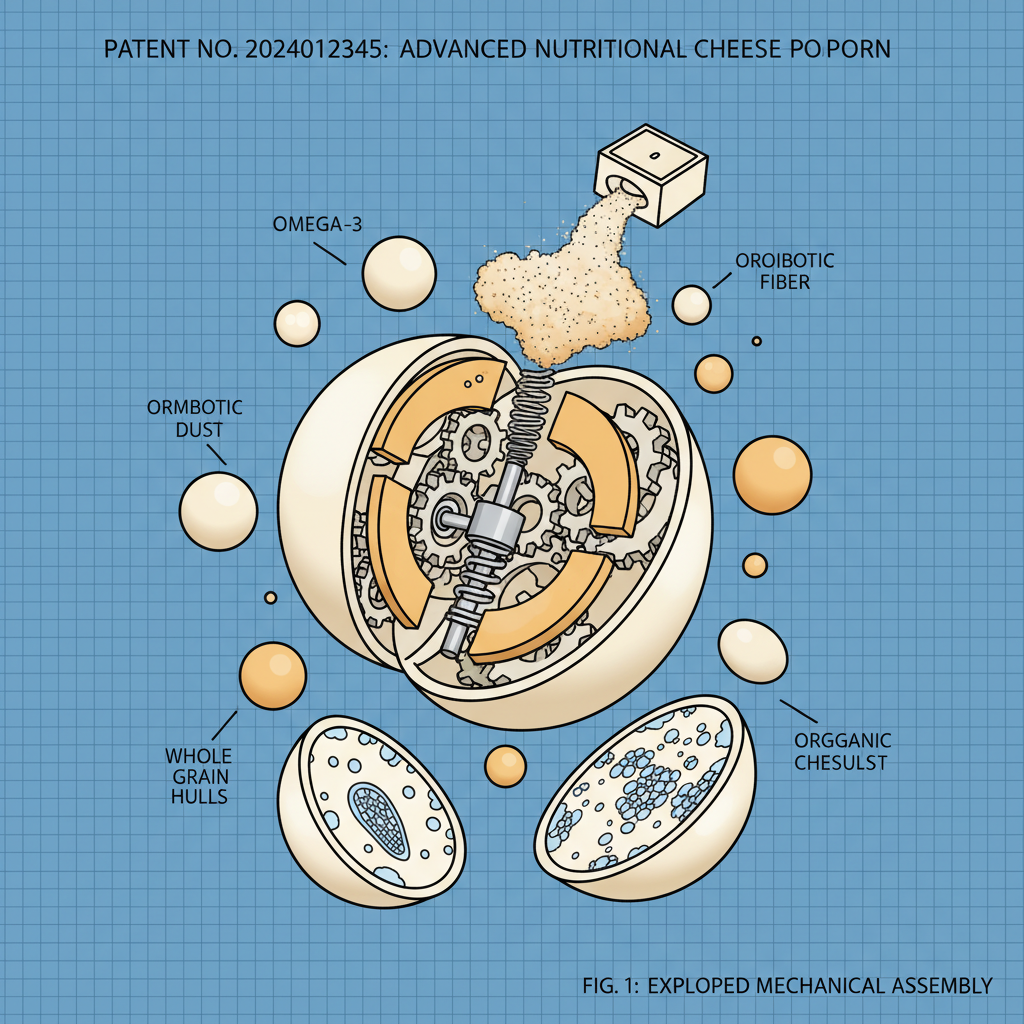 PATENT NO. 2024012345: ADVANCED NUTRITIONAL CHEESE PO PORN

OMEGA-3

OROIBOTIC FIBER

ORMBOTIC DUST

WHOLE GRAIN HULLS

ORGGANIC CHESULST

FIG. 1: EXPLOPED MECHANICAL ASSEMBLY